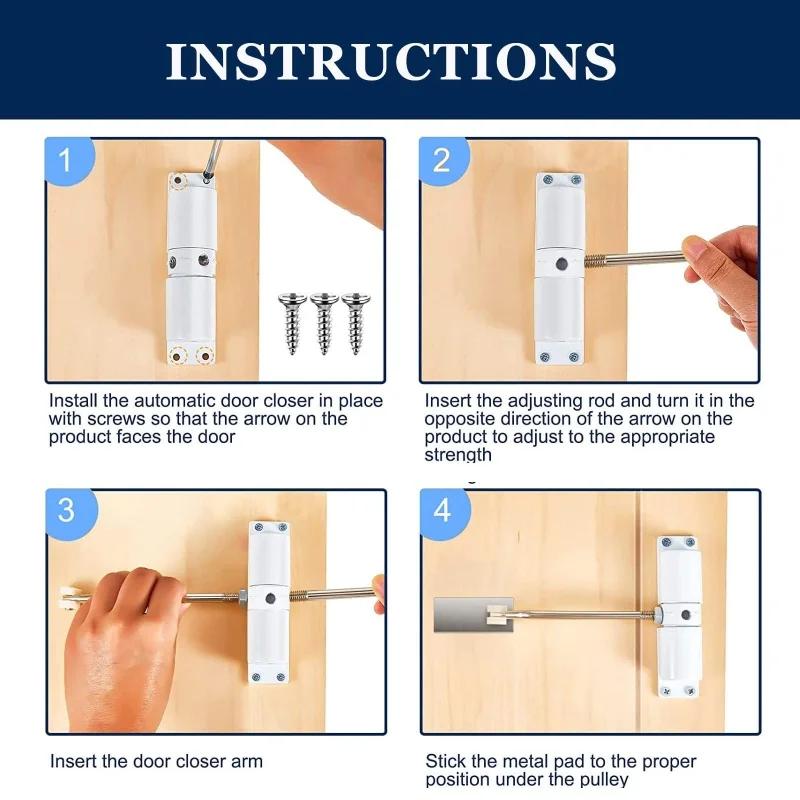 INSTRUCTIONS

1

Install the automatic door closer in place with screws so that the arrow on the product faces the door

2

Insert the adjusting rod and turn it in the opposite direction of the arrow on the product to adjust to the appropriate strength

3

Insert the door closer arm

4

Stick the metal pad to the proper position under the pulley