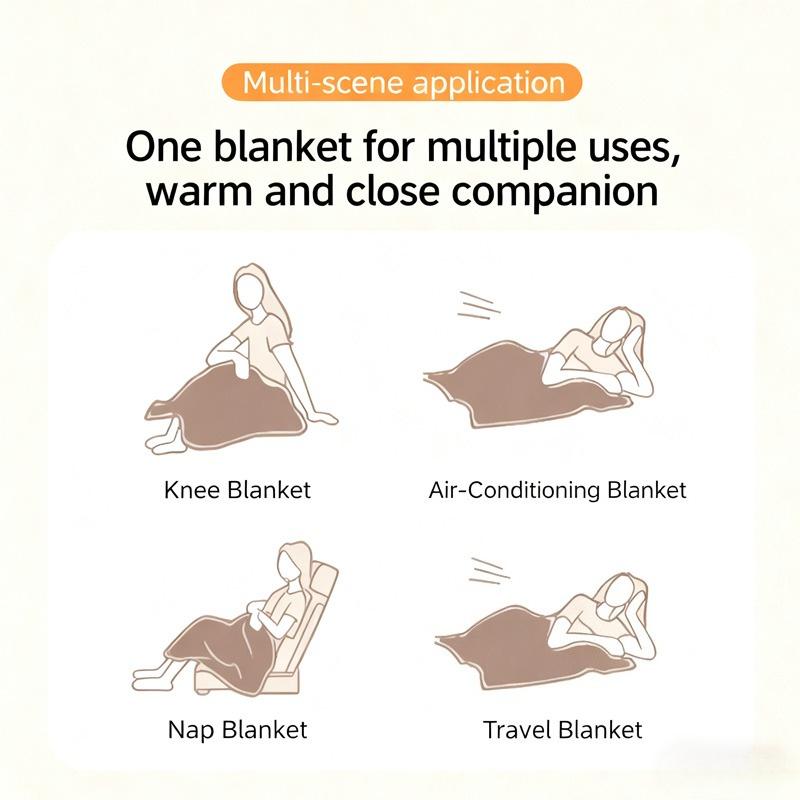 Multi-scene application

One blanket for multiple uses, warm and close companion

Knee Blanket

Air-Conditioning Blanket

Nap Blanket

Travel Blanket