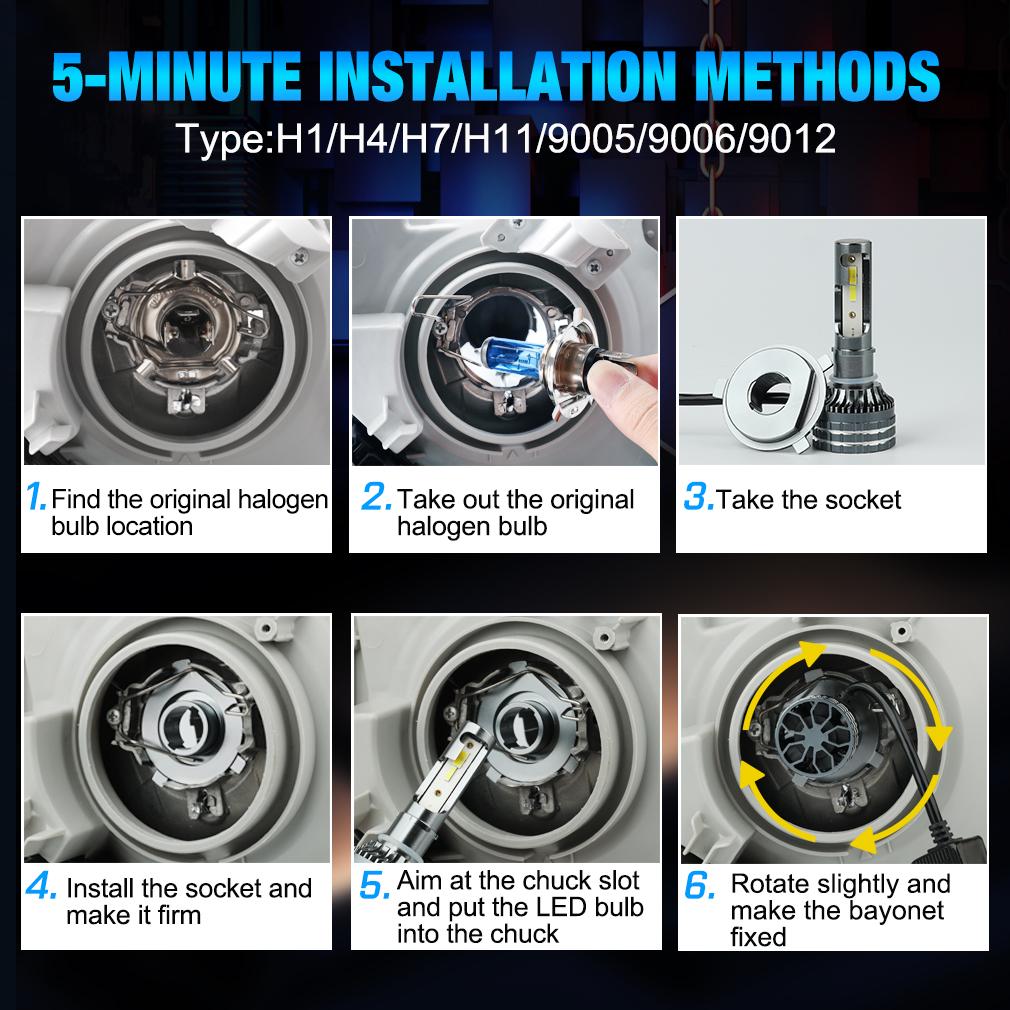 5-MINUTE INSTALLATION METHODS

Type:H1/H4/H7/H11/9005/9006/9012

1. Find the original halogen bulb location

2. Take out the original halogen bulb

3. Take the socket

4. Install the socket and make it firm

5. Aim at the chuck slot and put the LED bulb into the chuck

6. Rotate slightly and make the bayonet fixed