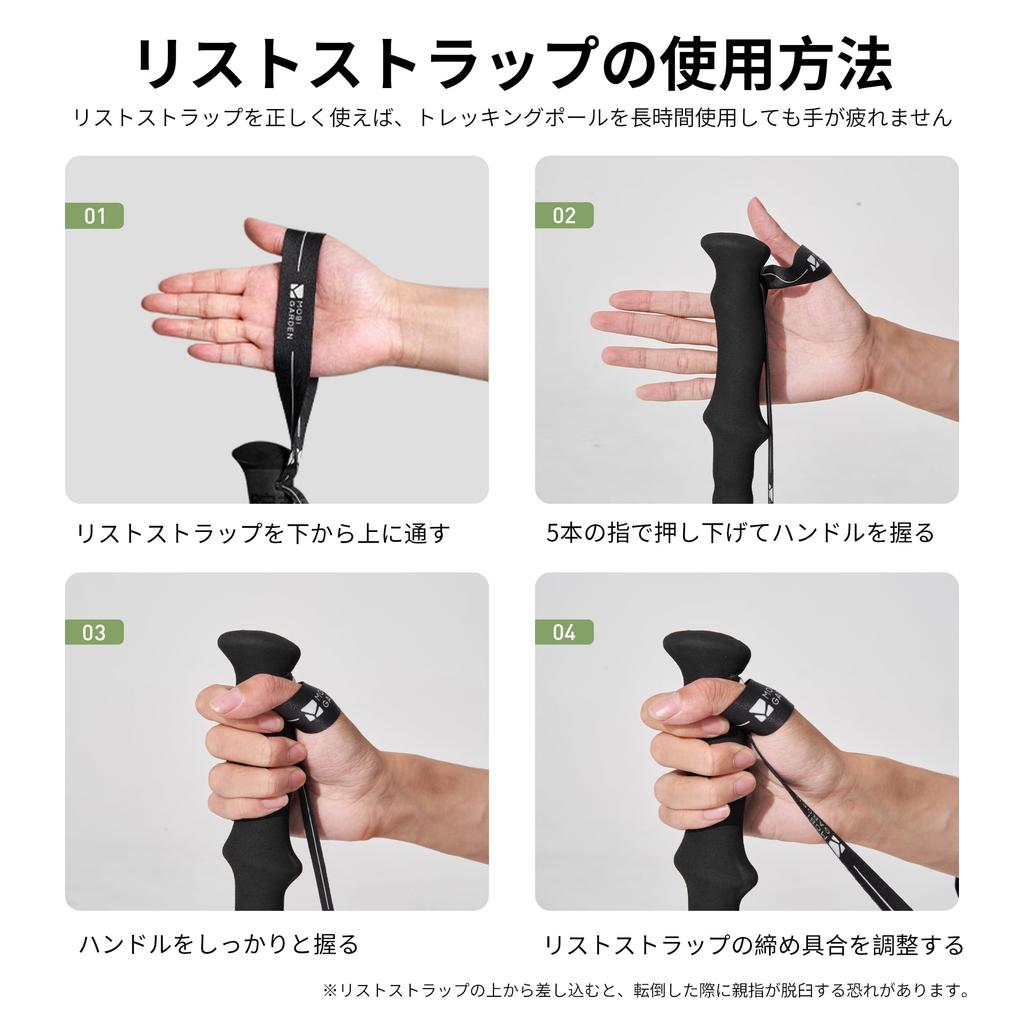 リストストラップの使用方法

リストストラップを正しく使えば、トレッキングポールを長時間使用しても手が疲れません

01

MOBI GARDEN

リストストラップを下から上に通す

02

5本の指で押し下げてハンドルを握る

03

MOBI GARDEN

ハンドルをしっかりと握る

04

MOBI GARDEN

リストストラップの締め具合を調整する

※リストストラップの上から差し込むと、転倒した際に親指が脱臼する恐れがあります。