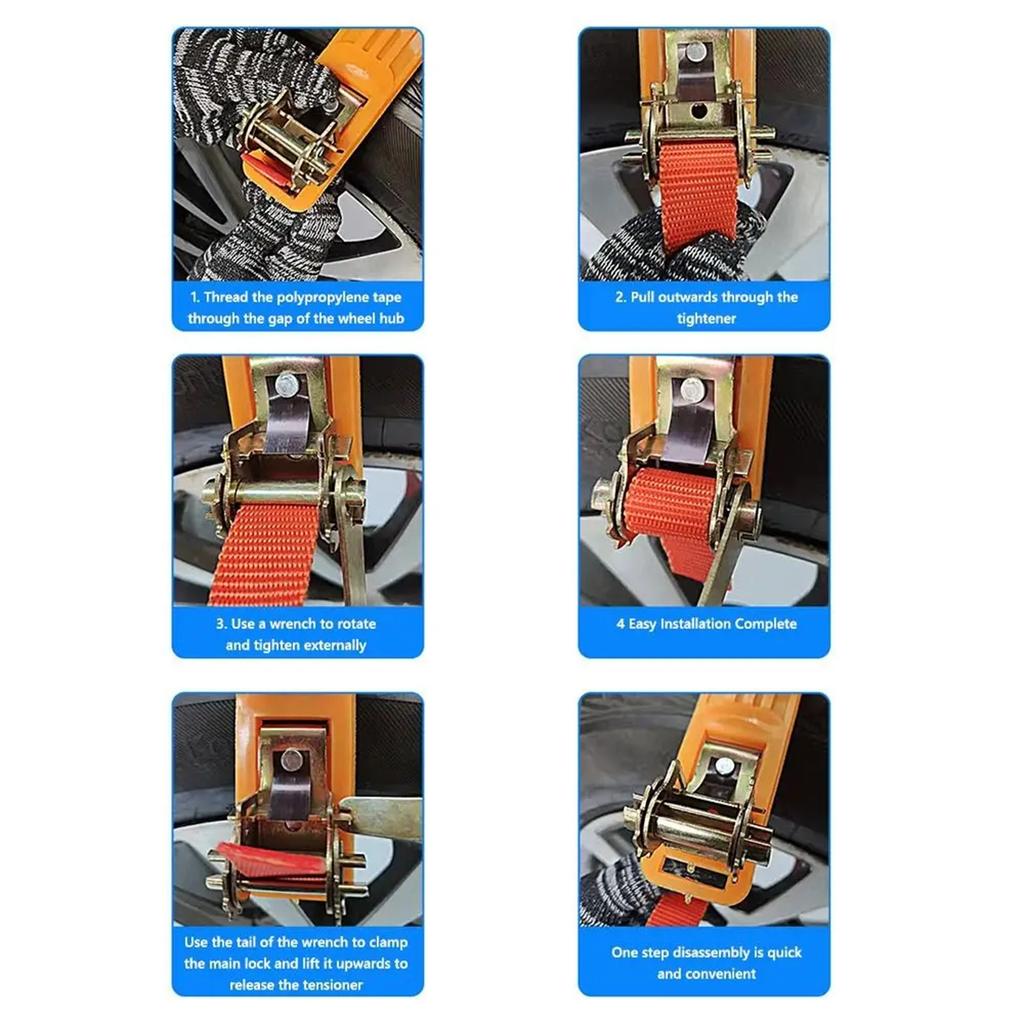 1. Thread the polypropylene tape through the gap of the wheel hub

2. Pull outwards through the tightener

3. Use a wrench to rotate and tighten externally

4 Easy Installation Complete

Use the tail of the wrench to clamp the main lock and lift it upwards to release the tensioner

One step disassembly is quick and convenient