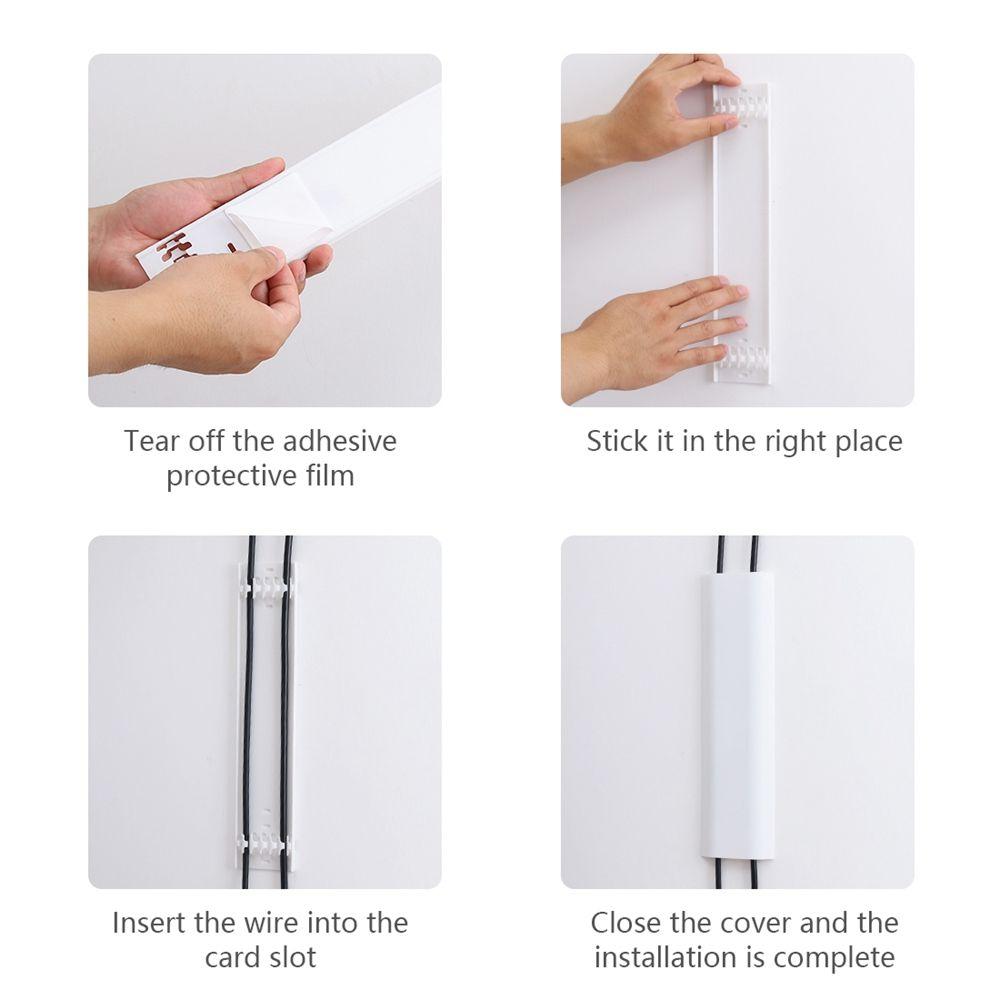 Tear off the adhesive protective film

Stick it in the right place

Insert the wire into the card slot

Close the cover and the installation is complete