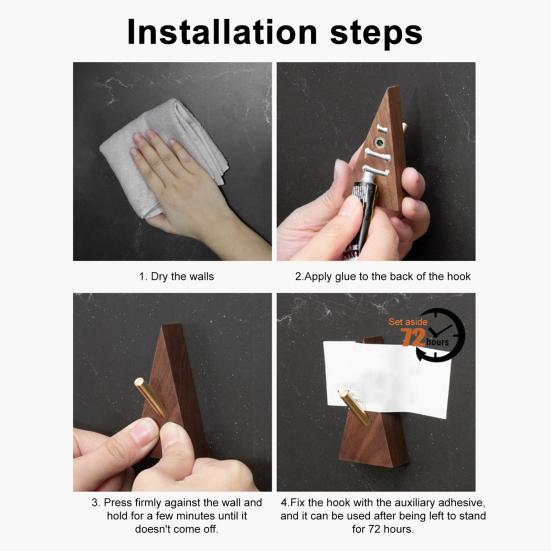 Installation steps

1. Dry the walls

2.Apply glue to the back of the hook

3. Press firmly against the wall and hold for a few minutes until it doesn't come off.

Set aside 72 hours

4.Fix the hook with the auxiliary adhesive, and it can be used after being left to stand for 72 hours.