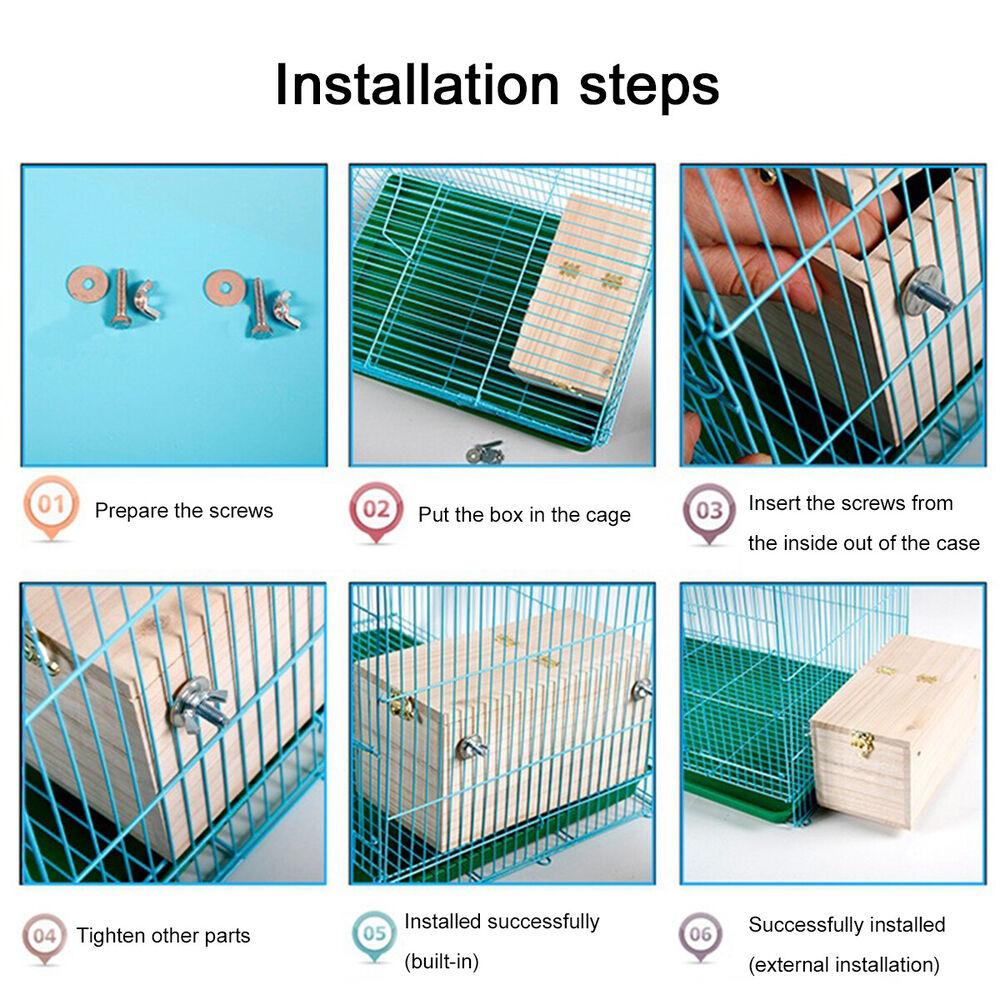 Installation steps

01 Prepare the screws

02 Put the box in the cage

03 Insert the screws from the inside out of the case

04 Tighten other parts

05 Installed successfully (built-in)

06 Successfully installed (external installation)