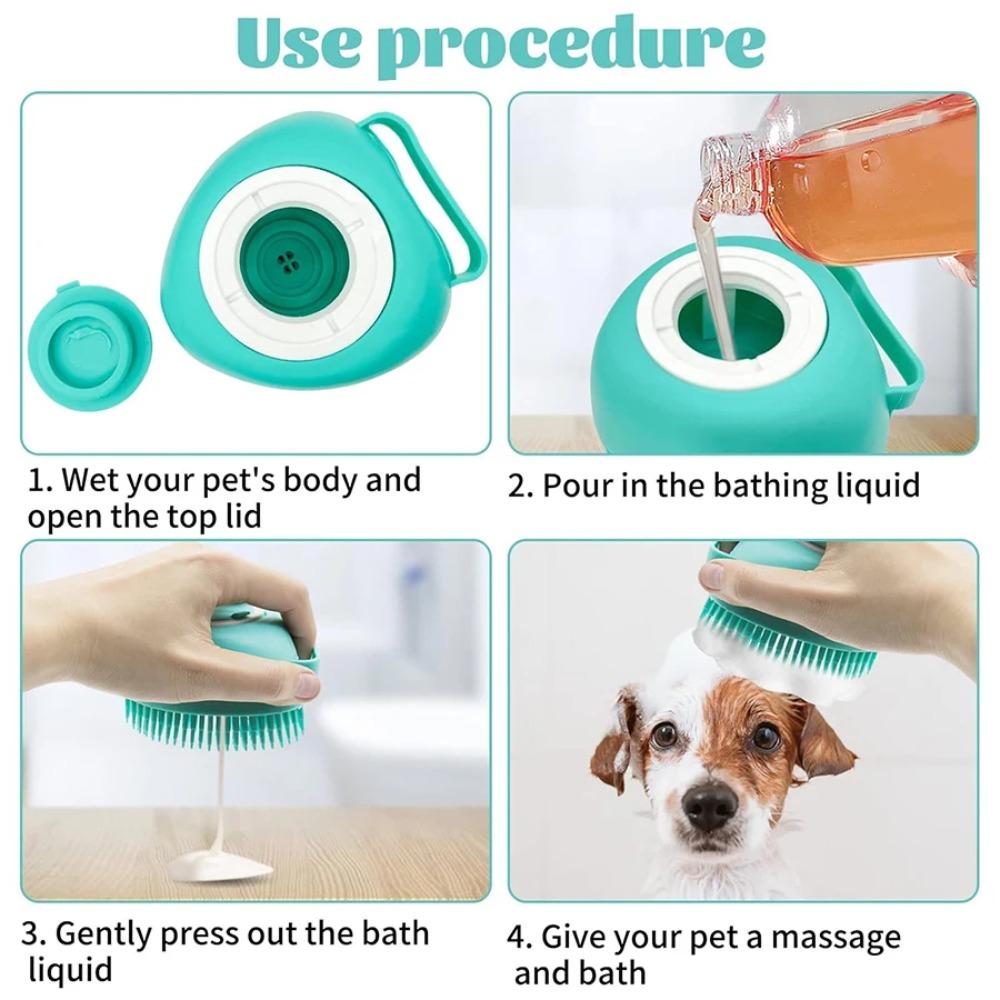 Use procedure

1. Wet your pet's body and open the top lid

2. Pour in the bathing liquid

3. Gently press out the bath liquid

4. Give your pet a massage and bath