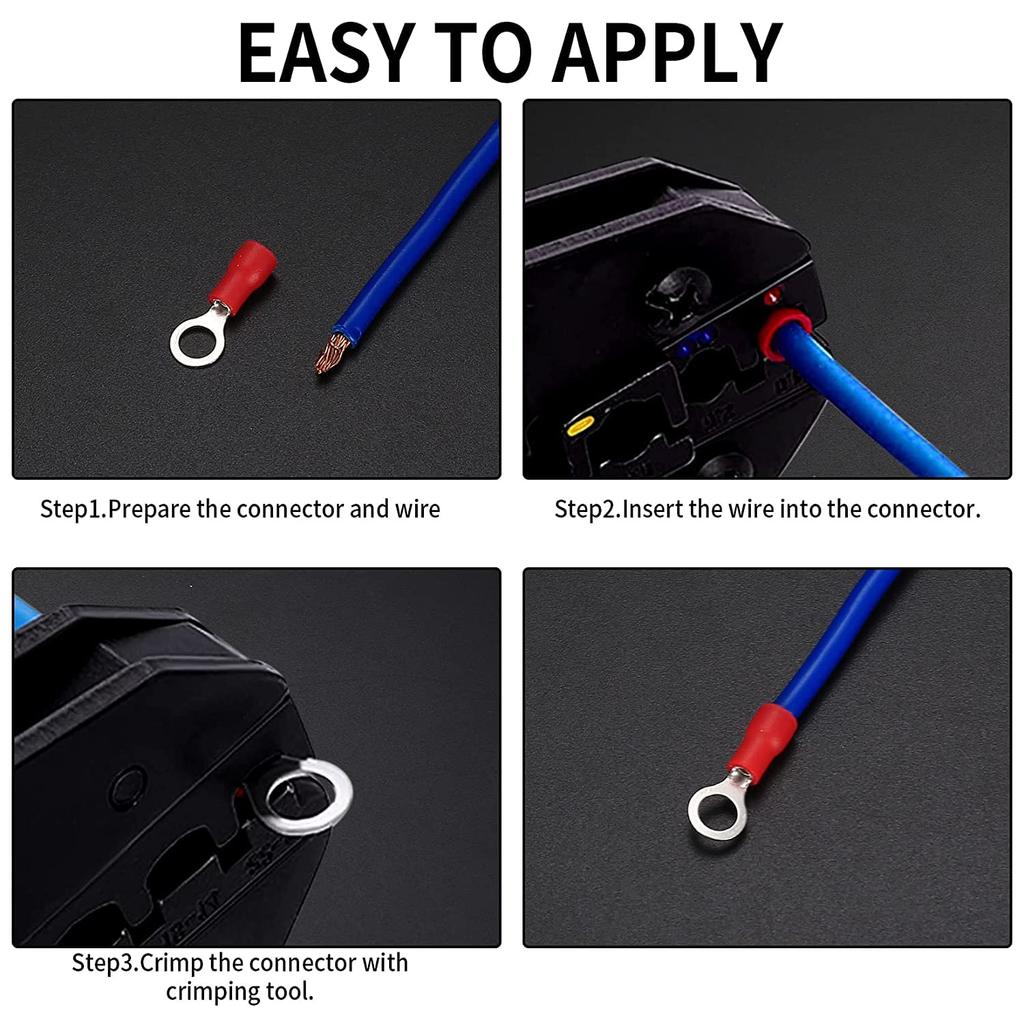 EASY TO APPLY

Step1.Prepare the connector and wire

Step2.Insert the wire into the connector.

Step3.Crimp the connector with crimping tool.