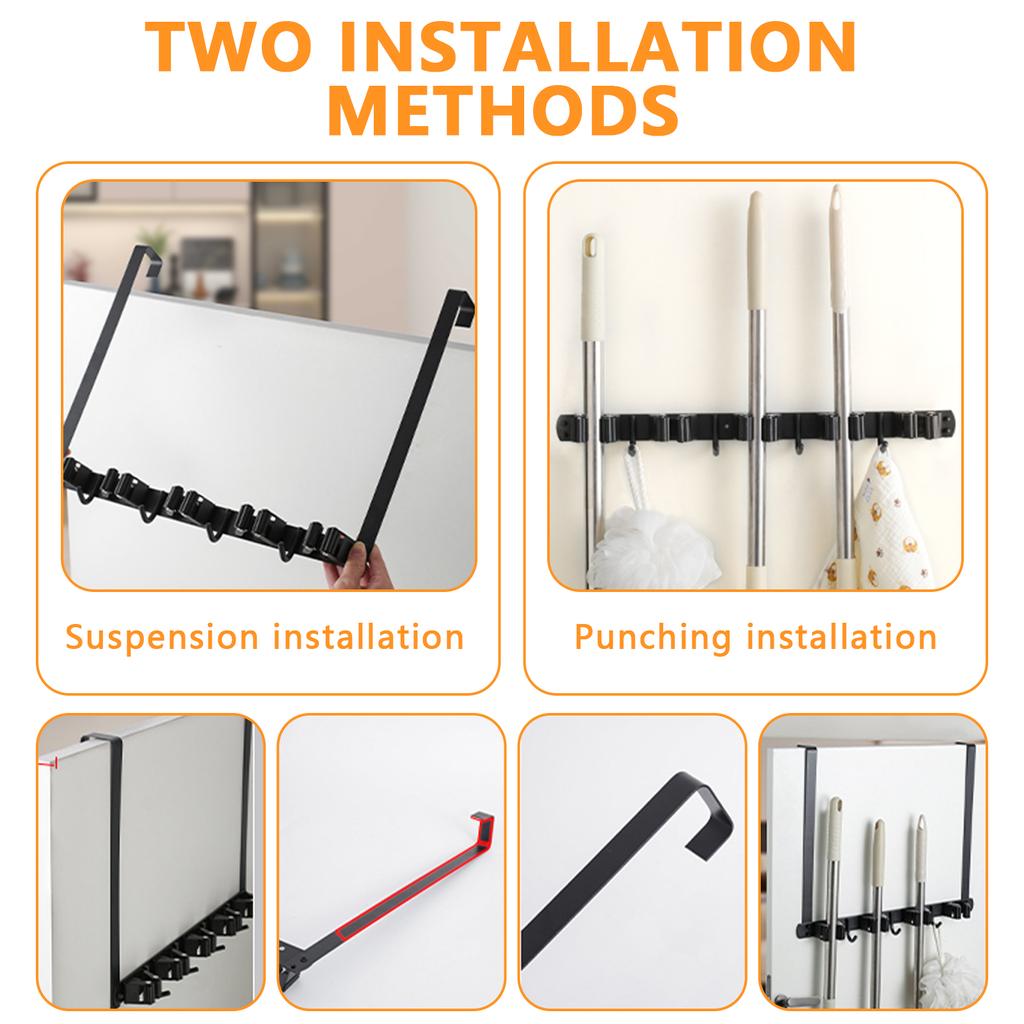 TWO INSTALLATION METHODS

Suspension installation

Punching installation