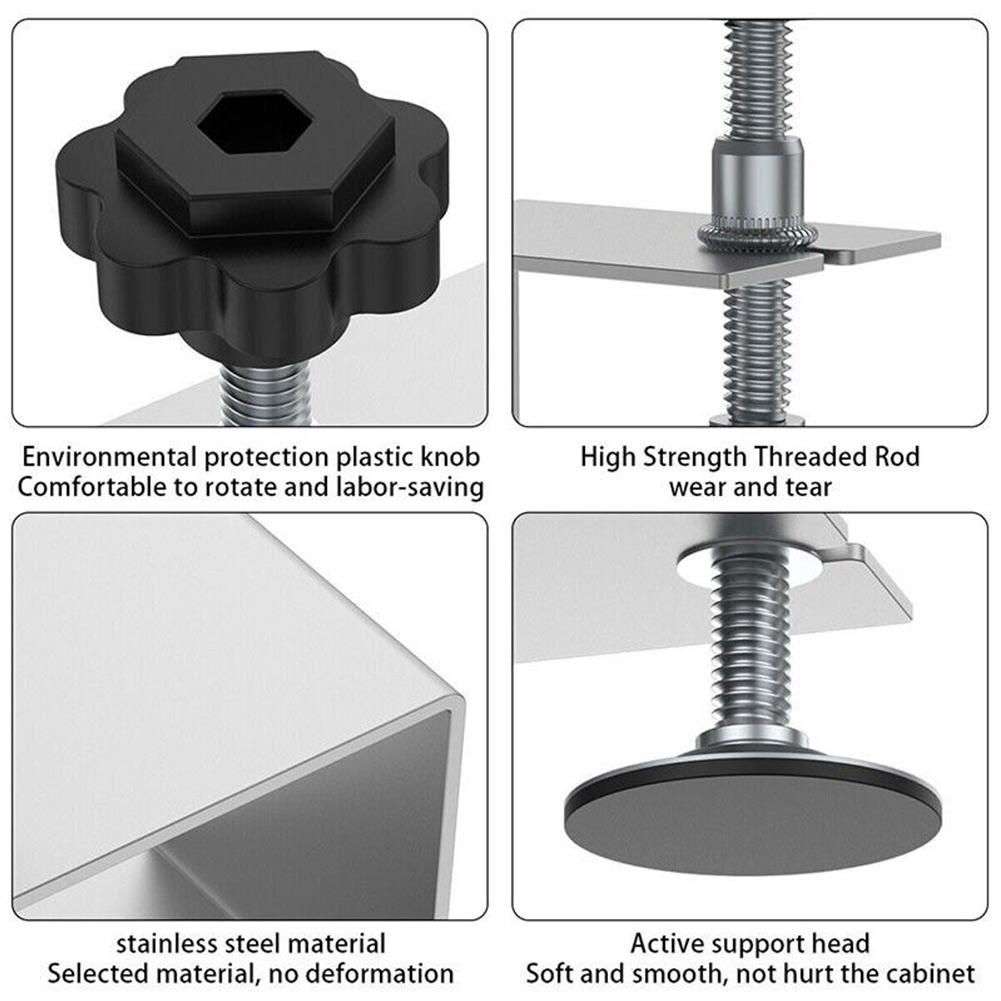 Environmental protection plastic knob
Comfortable to rotate and labor-saving

High Strength Threaded Rod
wear and tear

stainless steel material
Selected material, no deformation

Active support head
Soft and smooth, not hurt the cabinet