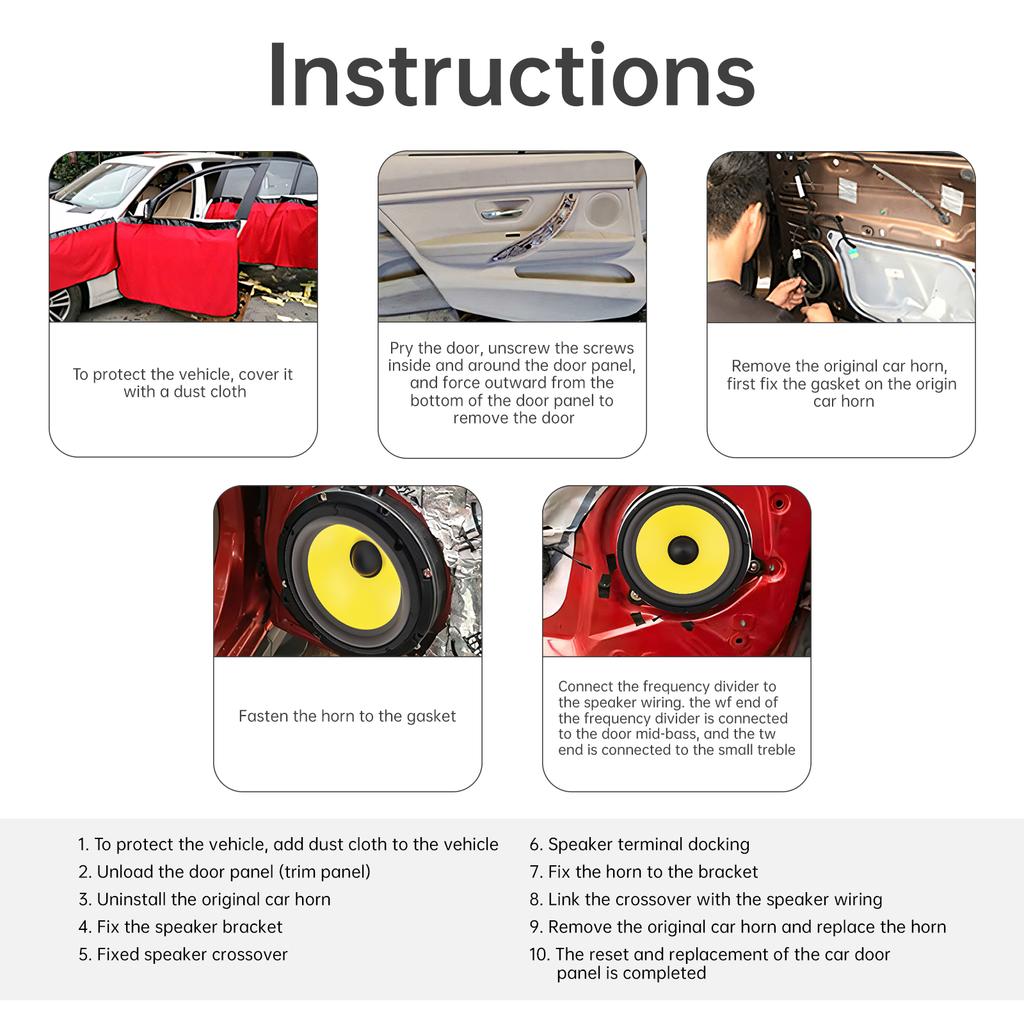 Instructions

To protect the vehicle, cover it with a dust cloth

Pry the door, unscrew the screws inside and around the door panel, and force outward from the bottom of the door panel to remove the door

Remove the original car horn, first fix the gasket on the origin car horn

Fasten the horn to the gasket

Connect the frequency divider to the speaker wiring. the wf end of the frequency divider is connected to the door mid-bass, and the tw end is connected to the small treble

1. To protect the vehicle, add dust cloth to the vehicle
2. Unload the door panel (trim panel)
3. Uninstall the original car horn
4. Fix the speaker bracket
5. Fixed speaker crossover

6. Speaker terminal docking
7. Fix the horn to the bracket
8. Link the crossover with the speaker wiring
9. Remove the original car horn and replace the horn
10. The reset and replacement of the car door panel is completed