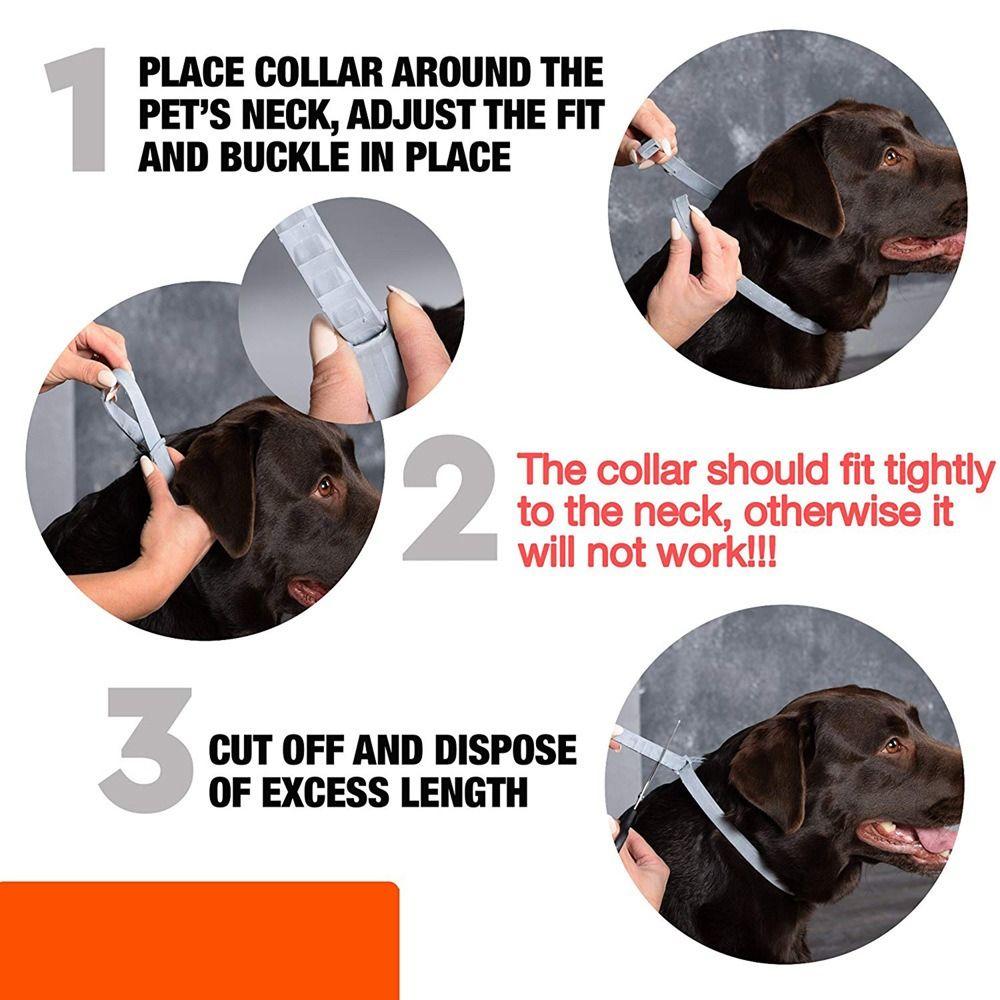 1 PLACE COLLAR AROUND THE PET'S NECK, ADJUST THE FIT AND BUCKLE IN PLACE

2 The collar should fit tightly to the neck, otherwise it will not work!!!

3 CUT OFF AND DISPOSE OF EXCESS LENGTH