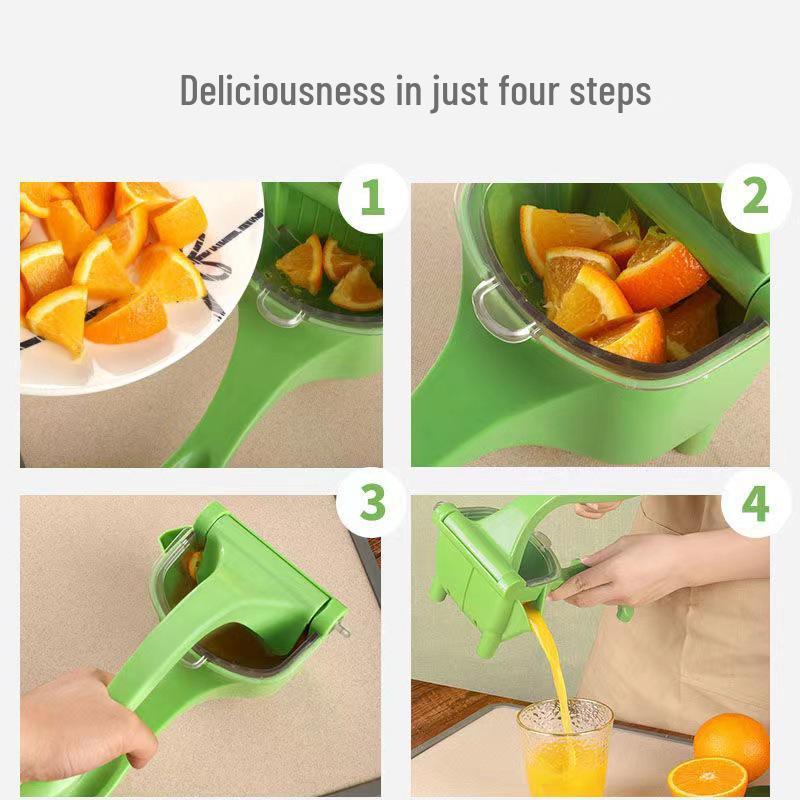 Deliciousness in just four steps

1

2

3

4