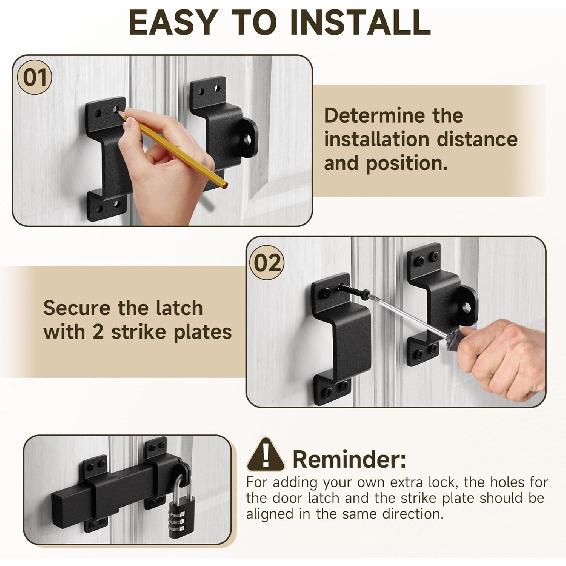 EASY TO INSTALL

01

Determine the installation distance and position.

02

Secure the latch with 2 strike plates

Reminder:

For adding your own extra lock, the holes for the door latch and the strike plate should be aligned in the same direction.