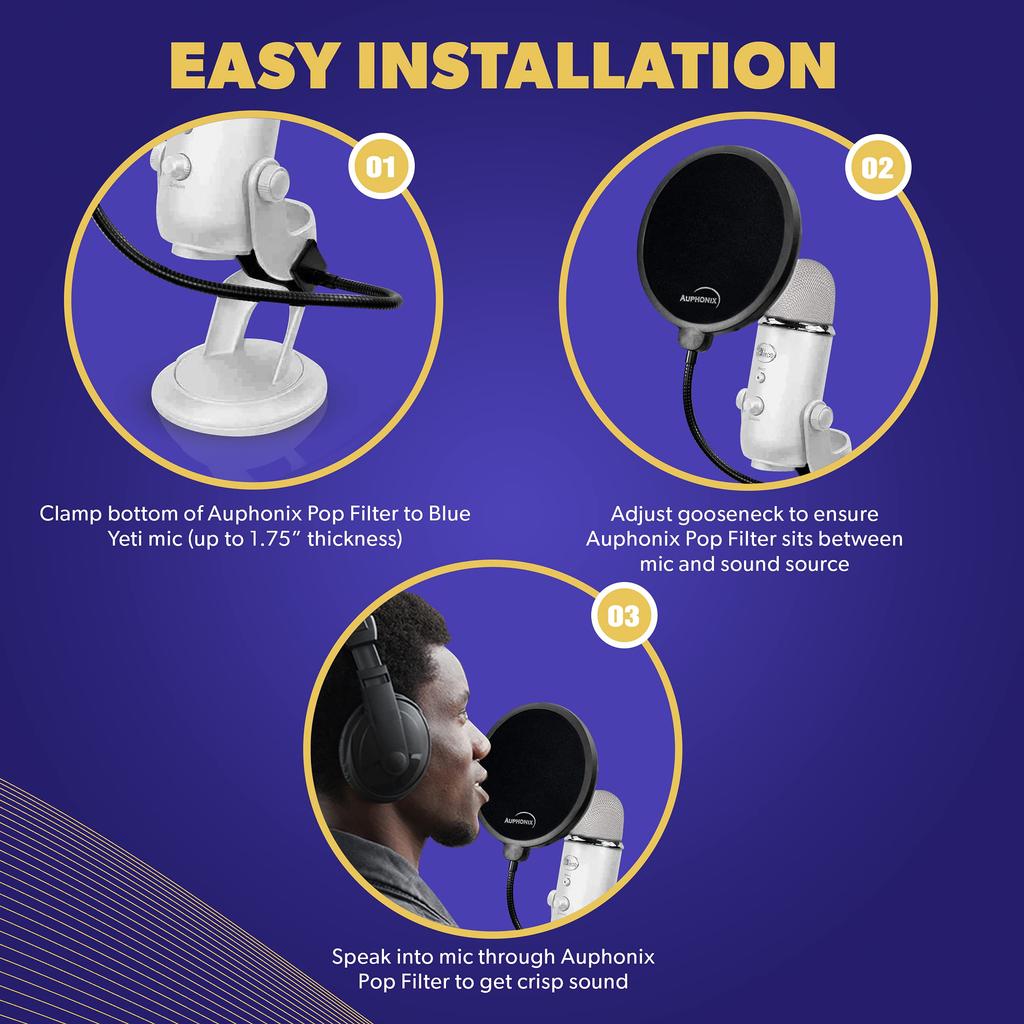 EASY INSTALLATION

01

Clamp bottom of Auphonix Pop Filter to Blue Yeti mic (up to 1.75" thickness)

02

AUPHONIX

Adjust gooseneck to ensure Auphonix Pop Filter sits between mic and sound source

03

AUPHONIX

Speak into mic through Auphonix Pop Filter to get crisp sound