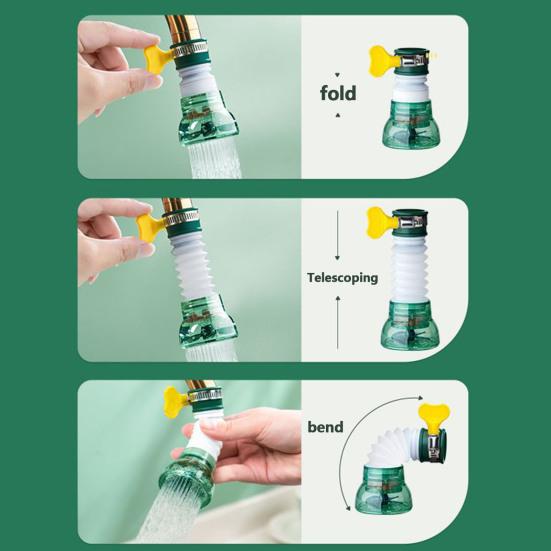 fold

Telescoping

bend