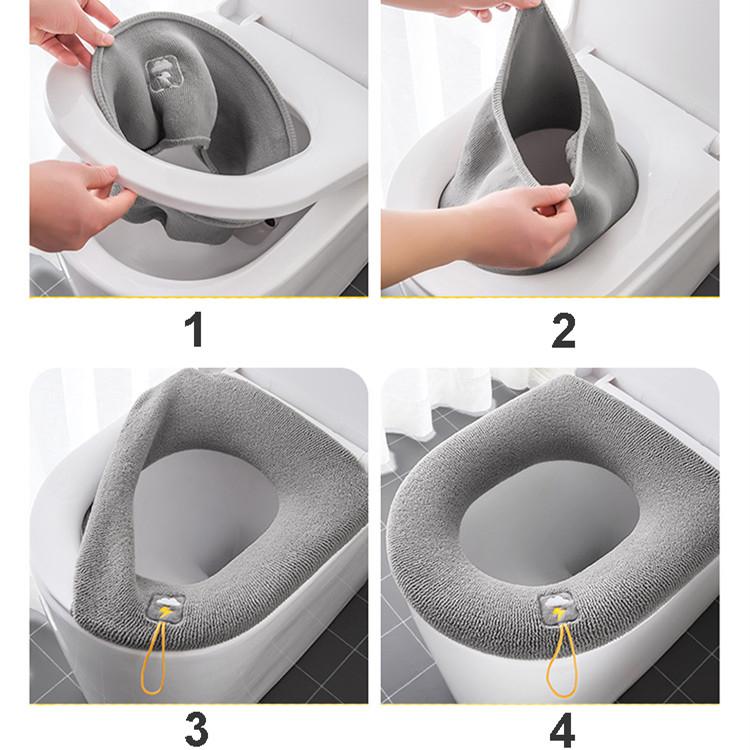 1

2

3

4