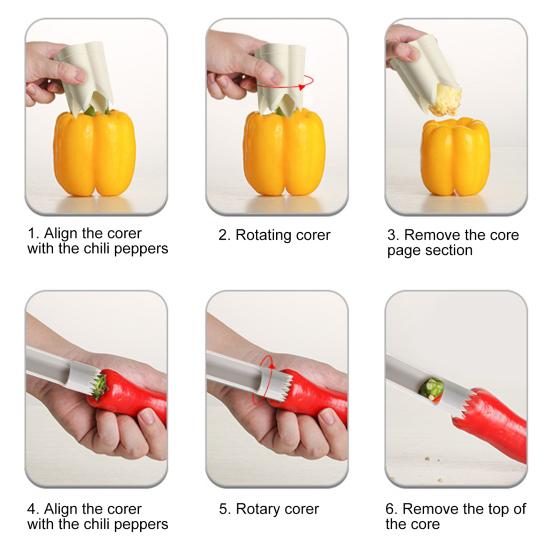 1. Align the corer with the chili peppers

2. Rotating corer

3. Remove the core page section

4. Align the corer with the chili peppers

5. Rotary corer

6. Remove the top of the core