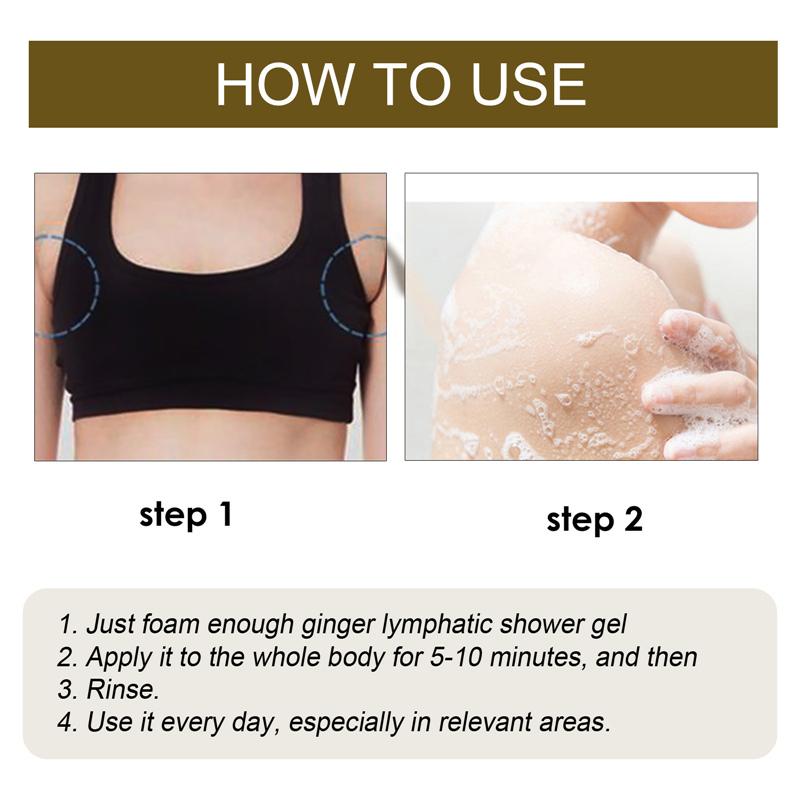 HOW TO USE

step 1

step 2

1. Just foam enough ginger lymphatic shower gel
2. Apply it to the whole body for 5-10 minutes, and then
3. Rinse.
4. Use it every day, especially in relevant areas.