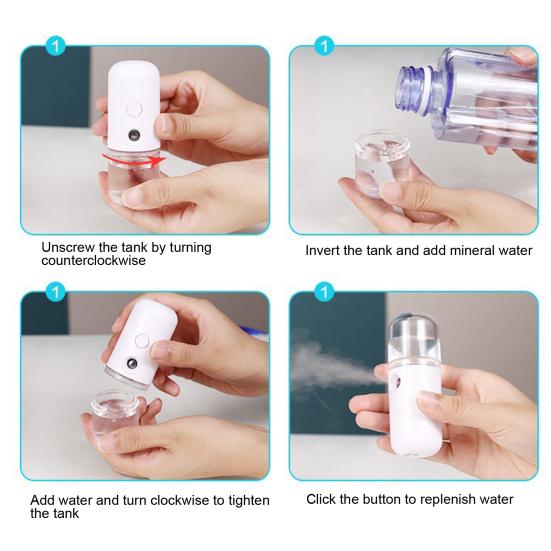 1

Unscrew the tank by turning counterclockwise

1

Invert the tank and add mineral water

1

Add water and turn clockwise to tighten the tank

1

Click the button to replenish water