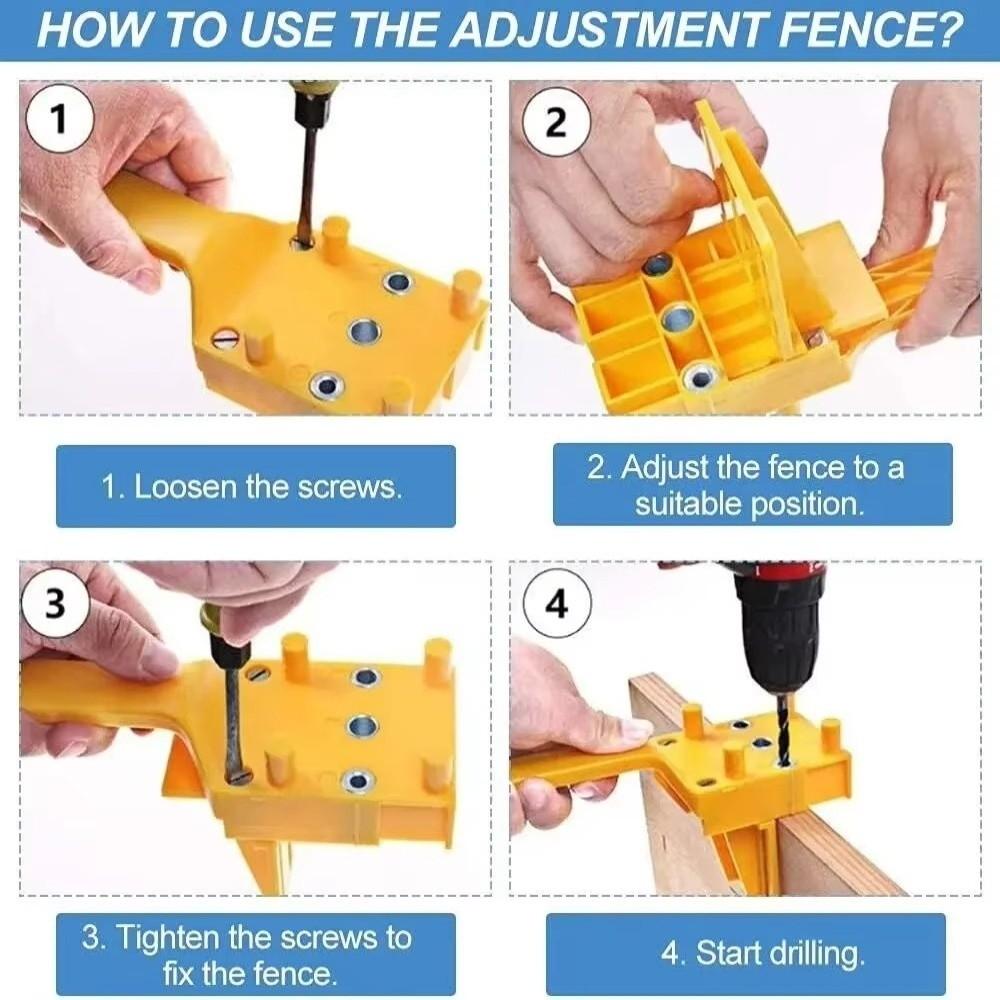 HOW TO USE THE ADJUSTMENT FENCE?

1

2

1. Loosen the screws.

2. Adjust the fence to a suitable position.

3

4

3. Tighten the screws to fix the fence.

4. Start drilling.