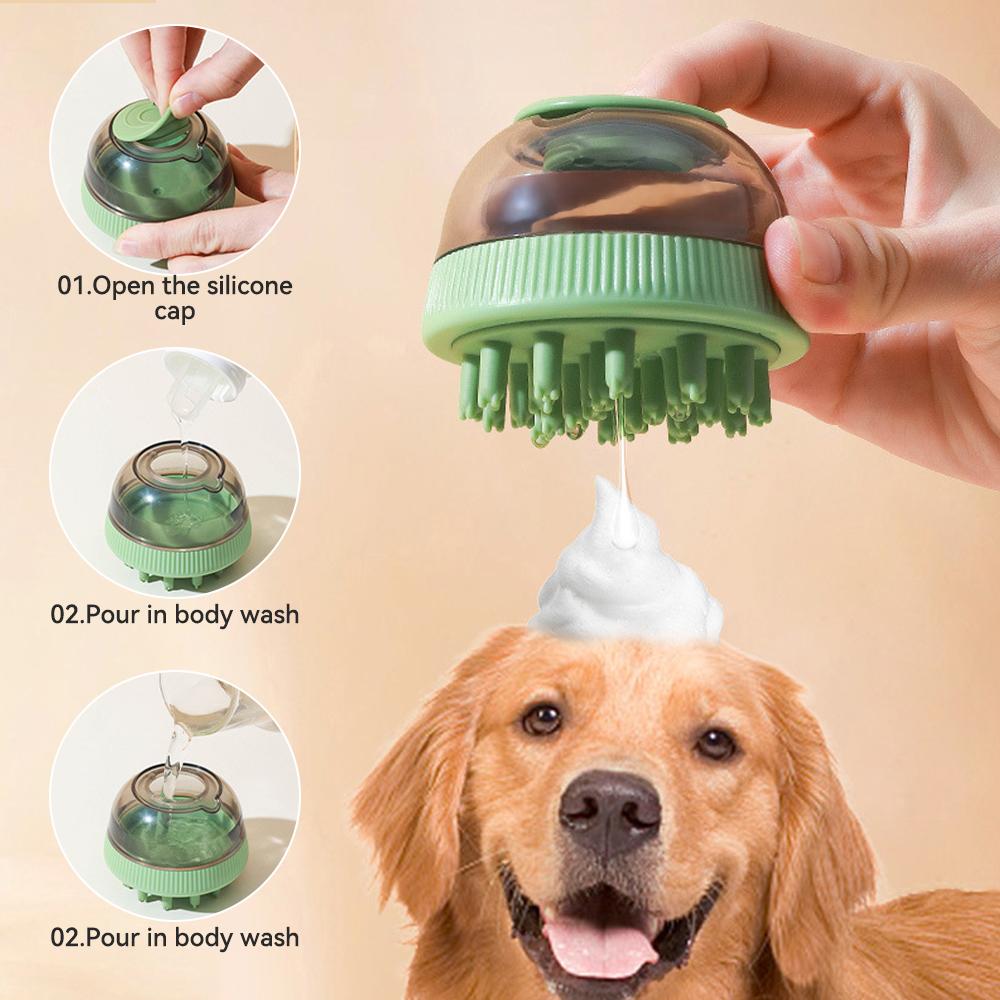 01.Open the silicone cap

02.Pour in body wash

02.Pour in body wash