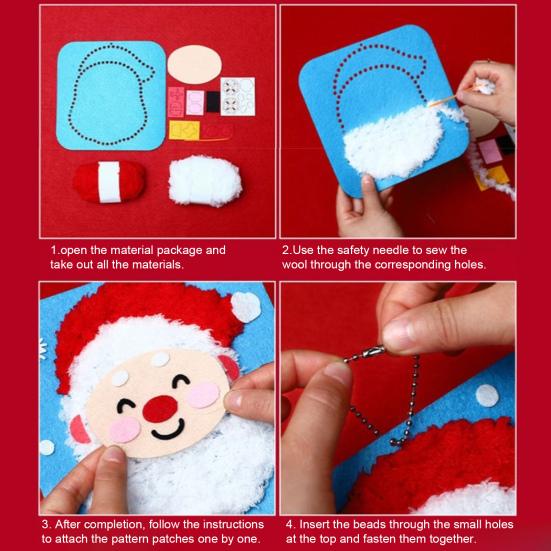 1.open the material package and take out all the materials.

2.Use the safety needle to sew the wool through the corresponding holes.

3. After completion, follow the instructions to attach the pattern patches one by one.

4. Insert the beads through the small holes at the top and fasten them together.