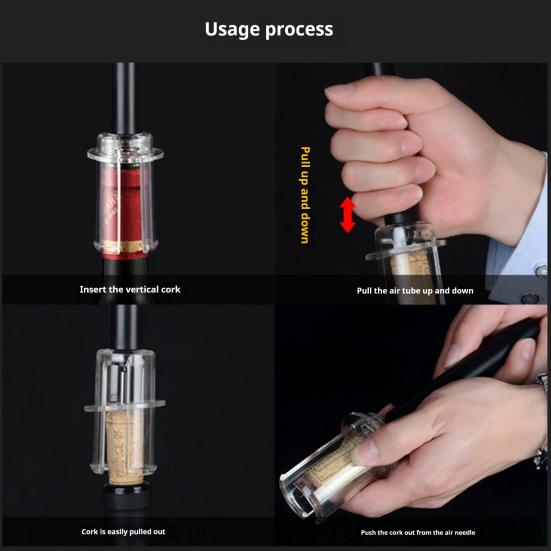 Usage process

Insert the vertical cork

Pull up and down

Pull the air tube up and down

Cork is easily pulled out

Push the cork out from the air needle