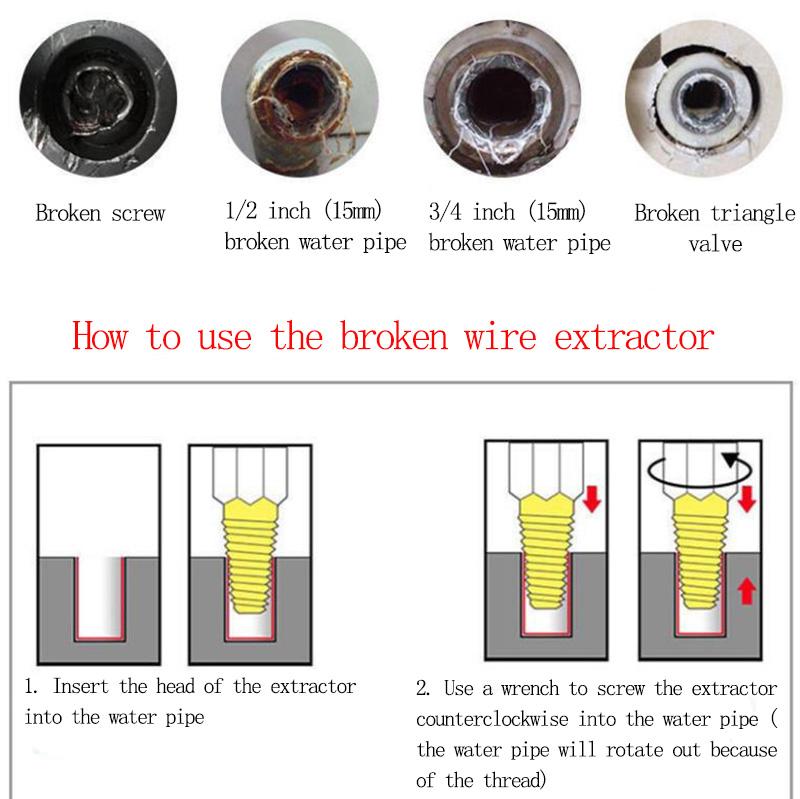 Broken screw

1/2 inch (15mm) broken water pipe

3/4 inch (15mm) broken water pipe

Broken triangle valve

How to use the broken wire extractor

1. Insert the head of the extractor into the water pipe

2. Use a wrench to screw the extractor counterclockwise into the water pipe ( the water pipe will rotate out because of the thread)