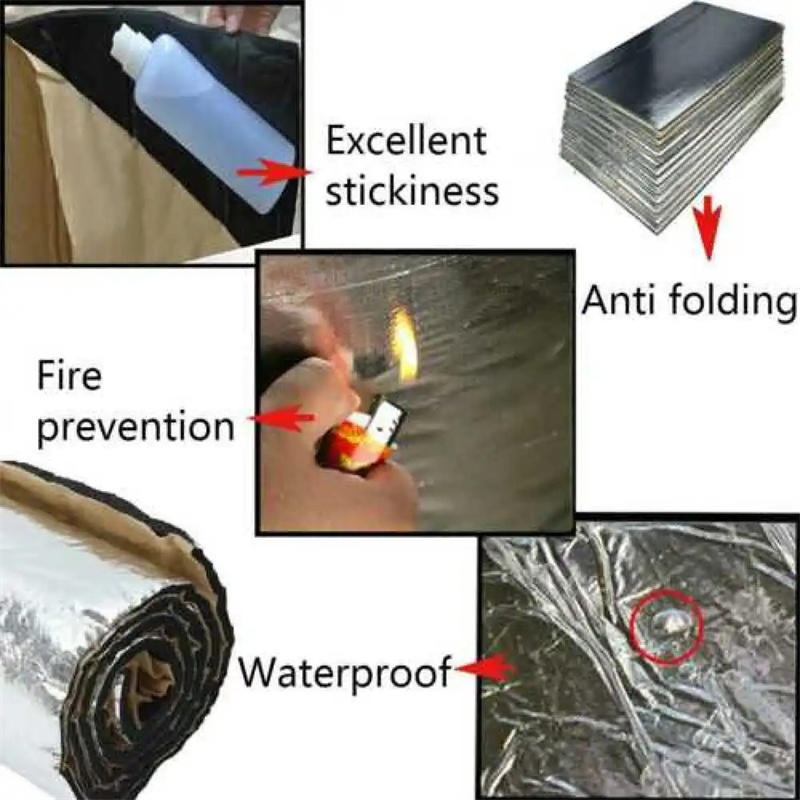 Excellent stickiness

Anti folding

Fire prevention

Waterproof