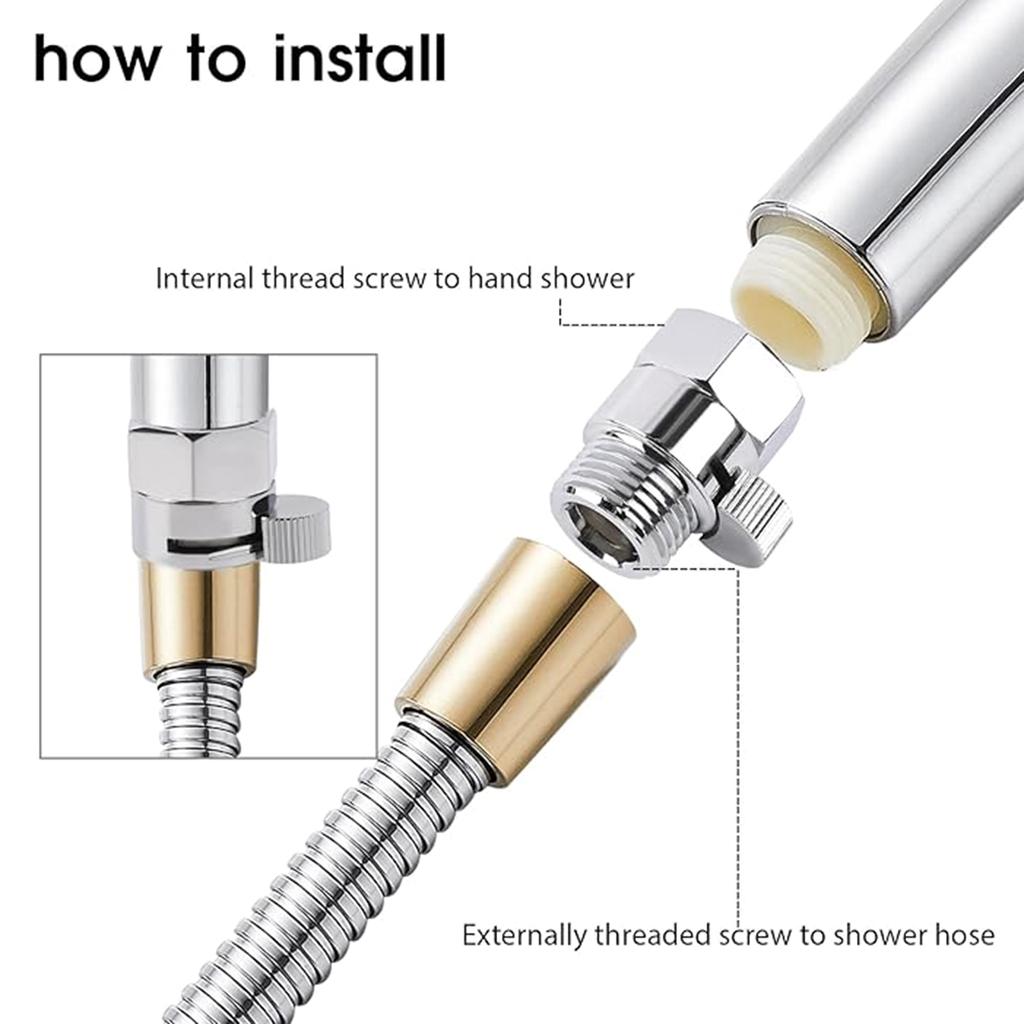 how to install

Internal thread screw to hand shower

Externally threaded screw to shower hose