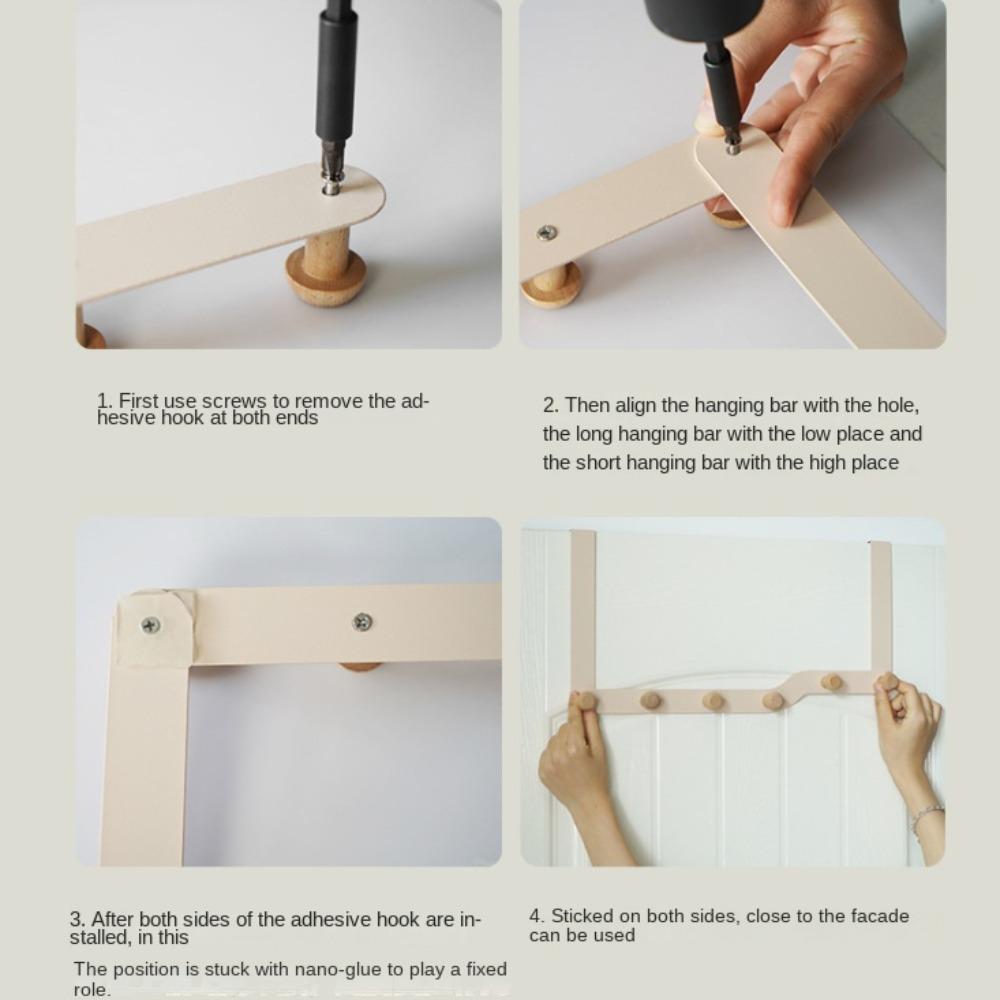 1. First use screws to remove the adhesive hook at both ends

2. Then align the hanging bar with the hole, the long hanging bar with the low place and the short hanging bar with the high place

3. After both sides of the adhesive hook are installed, in this

The position is stuck with nano-glue to play a fixed role.

4. Sticked on both sides, close to the facade can be used