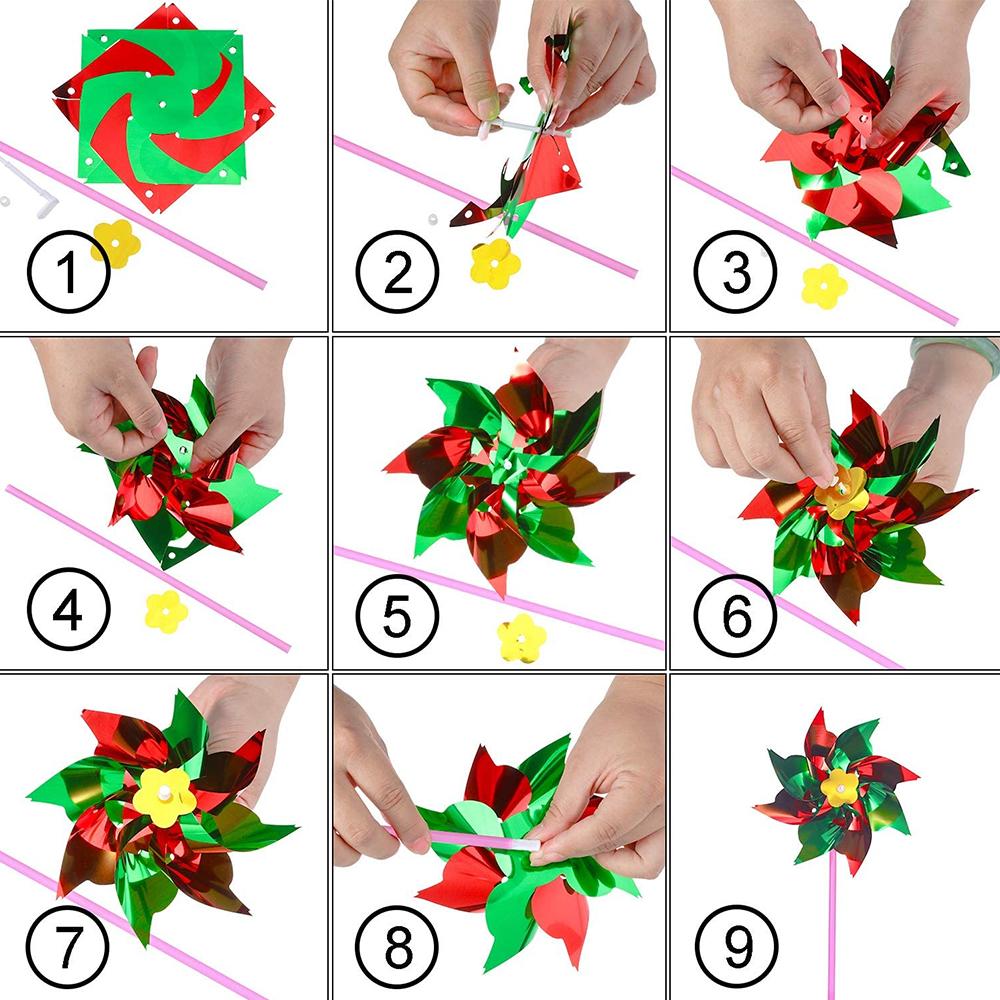 1

2

3

4

5

6

7

8

9