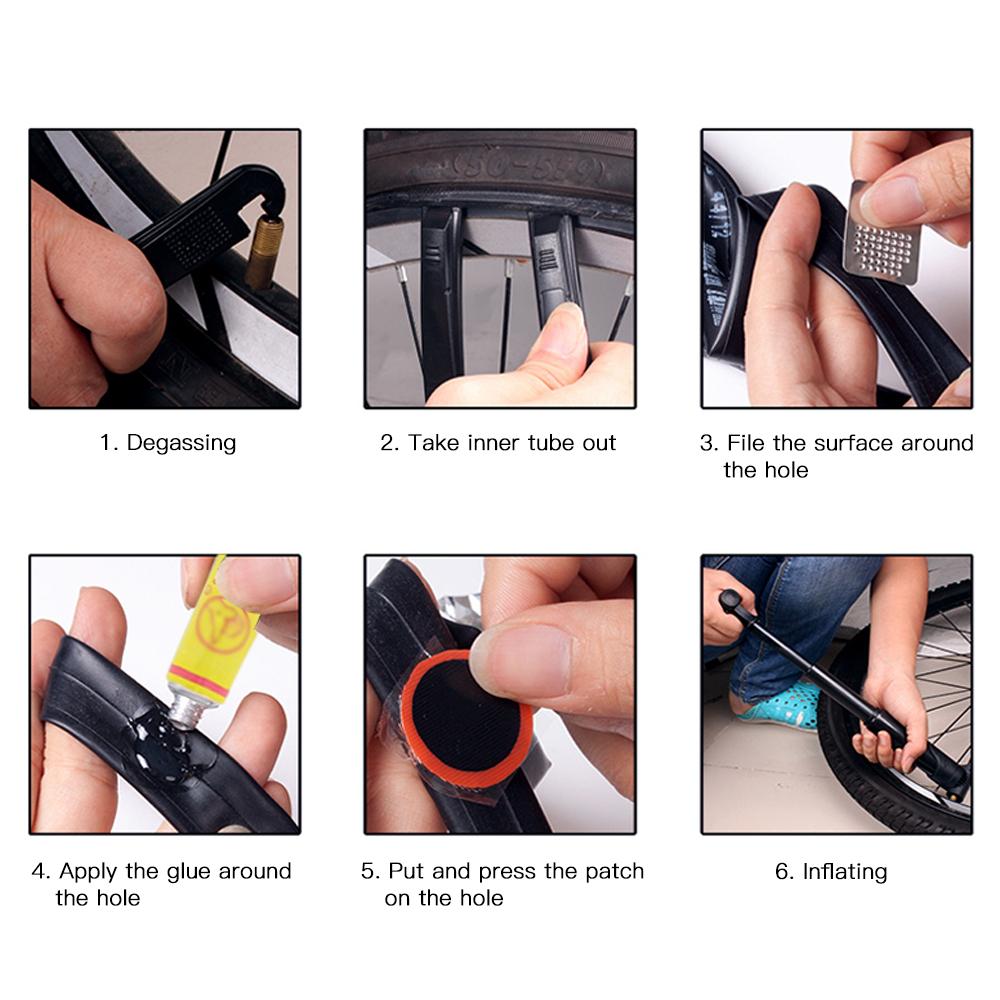 1. Degassing

2. Take inner tube out

3. File the surface around the hole

4. Apply the glue around the hole

5. Put and press the patch on the hole

6. Inflating