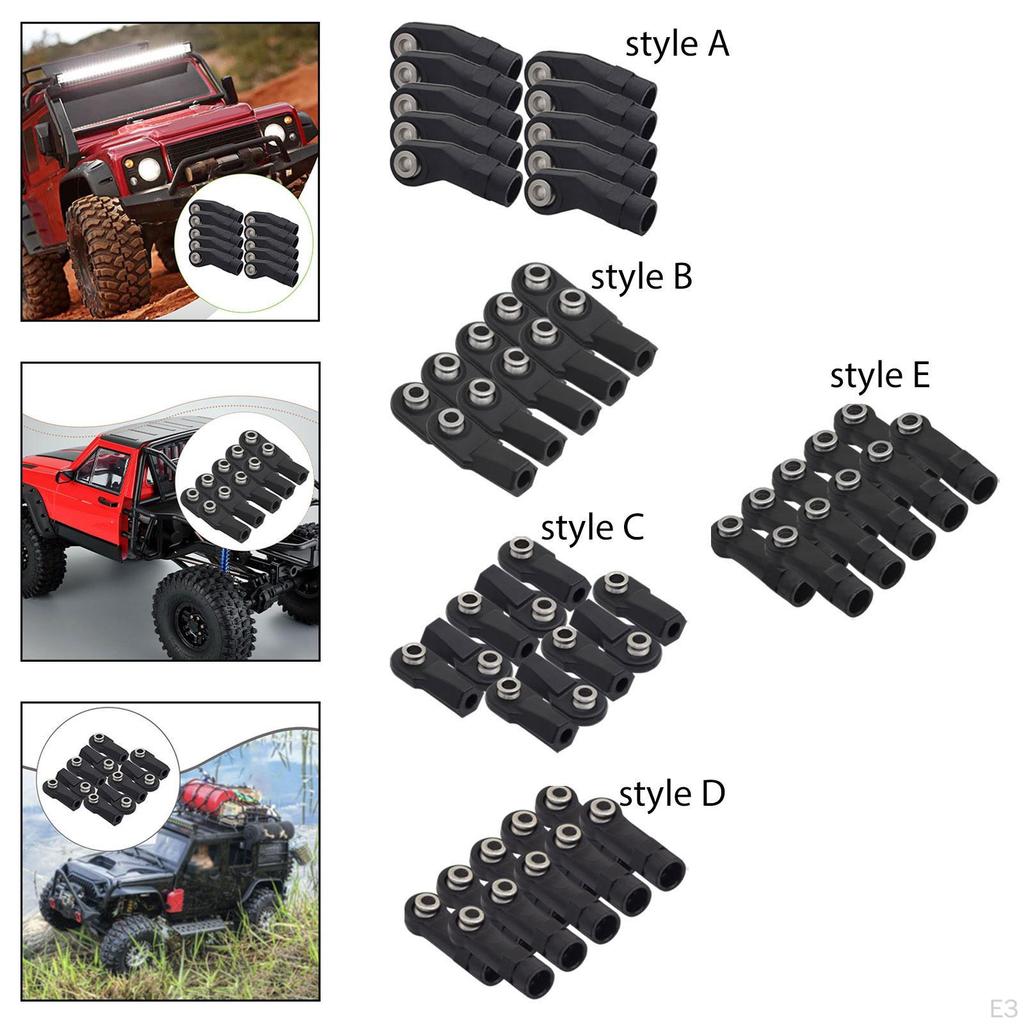 style A

style B

style E

style C

style D

E3