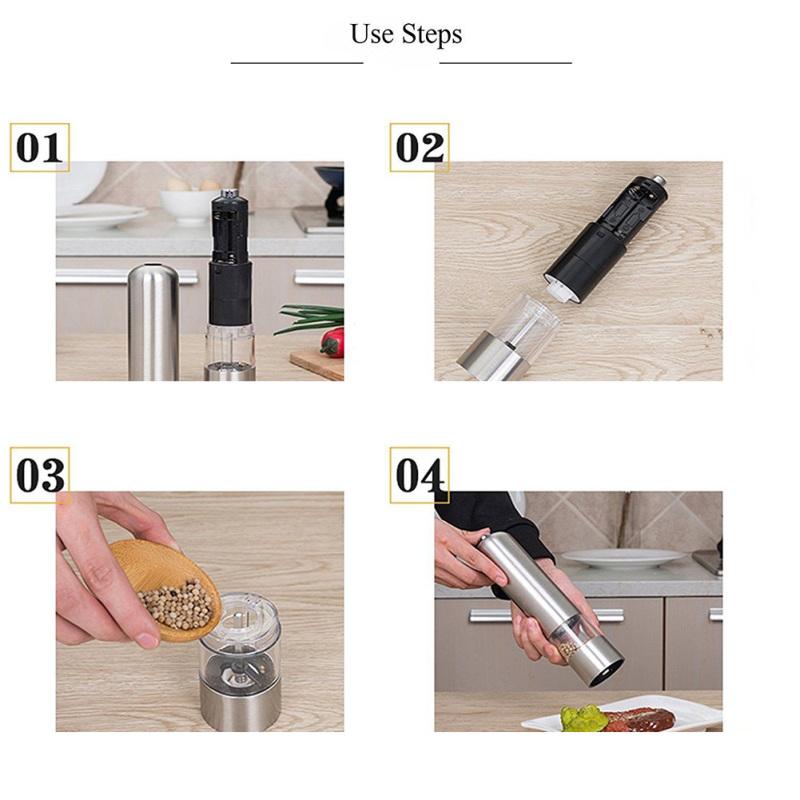 Use Steps

01

02

03

04