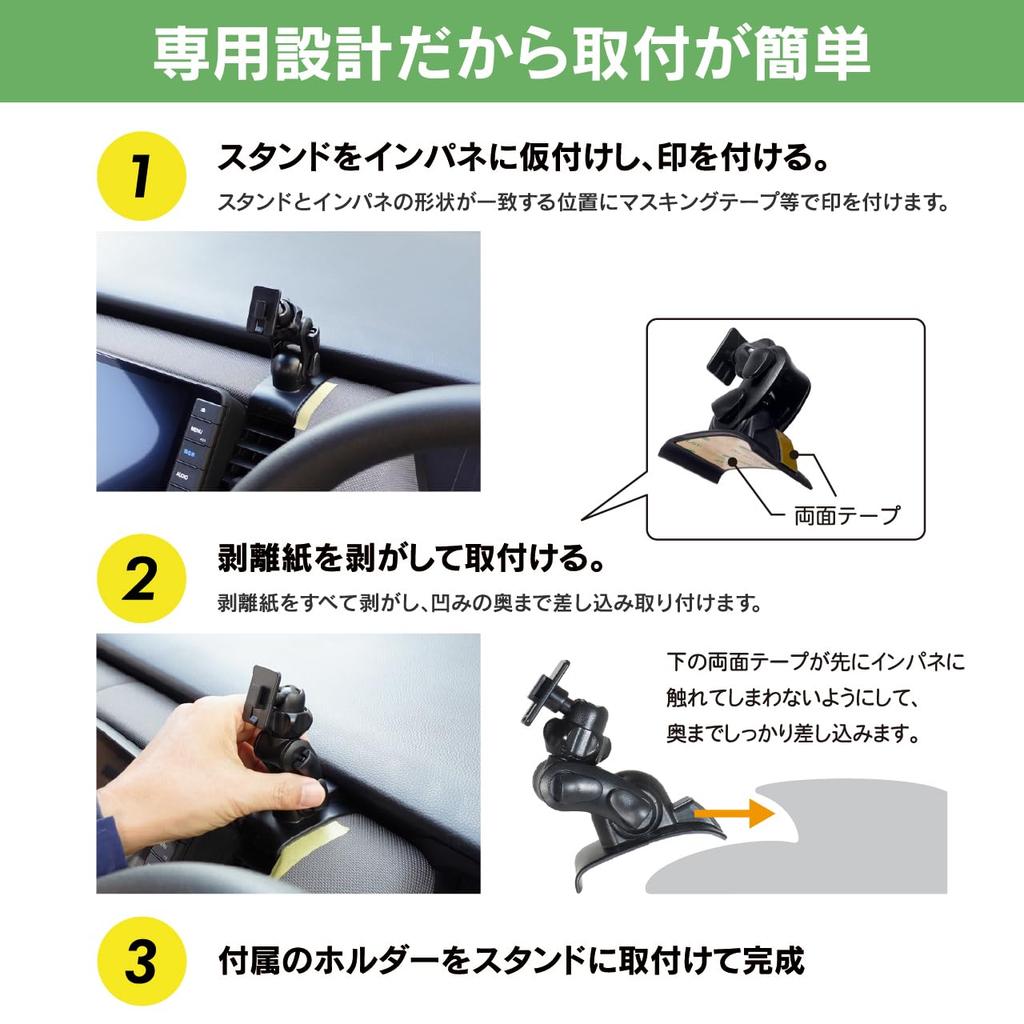 専用設計だから取付が簡単

1 スタンドをインパネに仮付けし、印を付ける。
スタンドとインパネの形状が一致する位置にマスキングテープ等で印を付けます。

MENU
AUDIO

両面テープ

2 剥離紙を剥がして取付ける。
剥離紙をすべて剥がし、凹みの奥まで差し込み取り付けます。

下の両面テープが先にインパネに触れてしまわないようにして、奥までしっかり差し込みます。

3 付属のホルダーをスタンドに取付けて完成