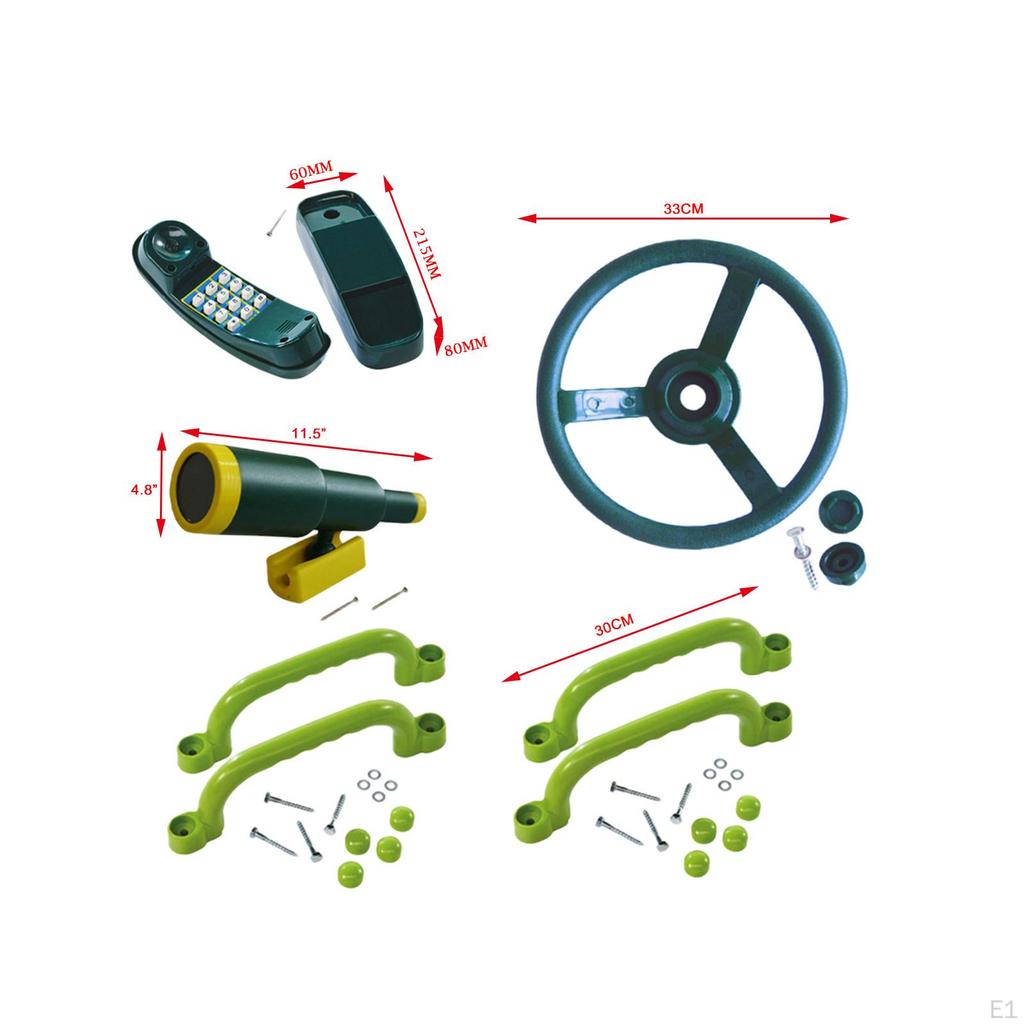 60MM
215MM
80MM
33CM
11.5"
4.8"
30CM
E1