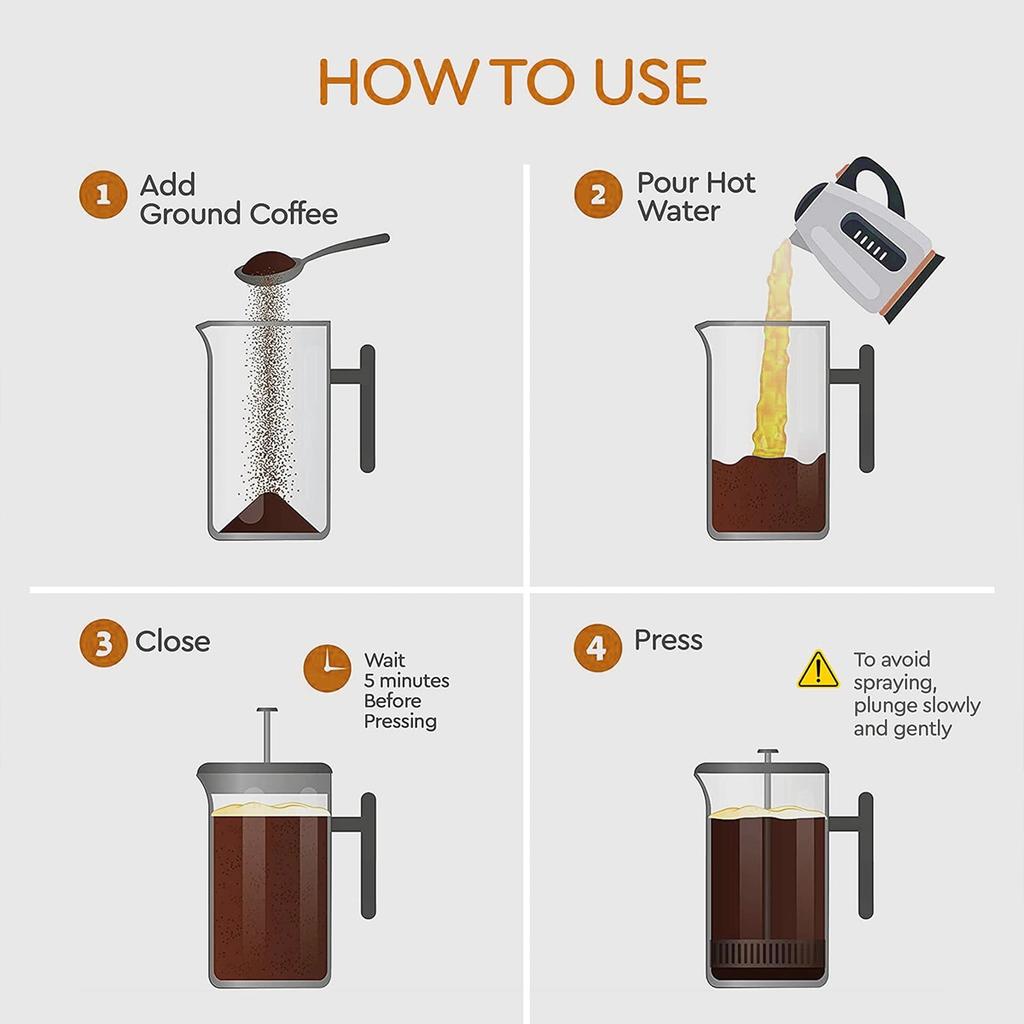 HOW TO USE

1 Add Ground Coffee

2 Pour Hot Water

3 Close

Wait 5 minutes Before Pressing

4 Press

To avoid spraying, plunge slowly and gently