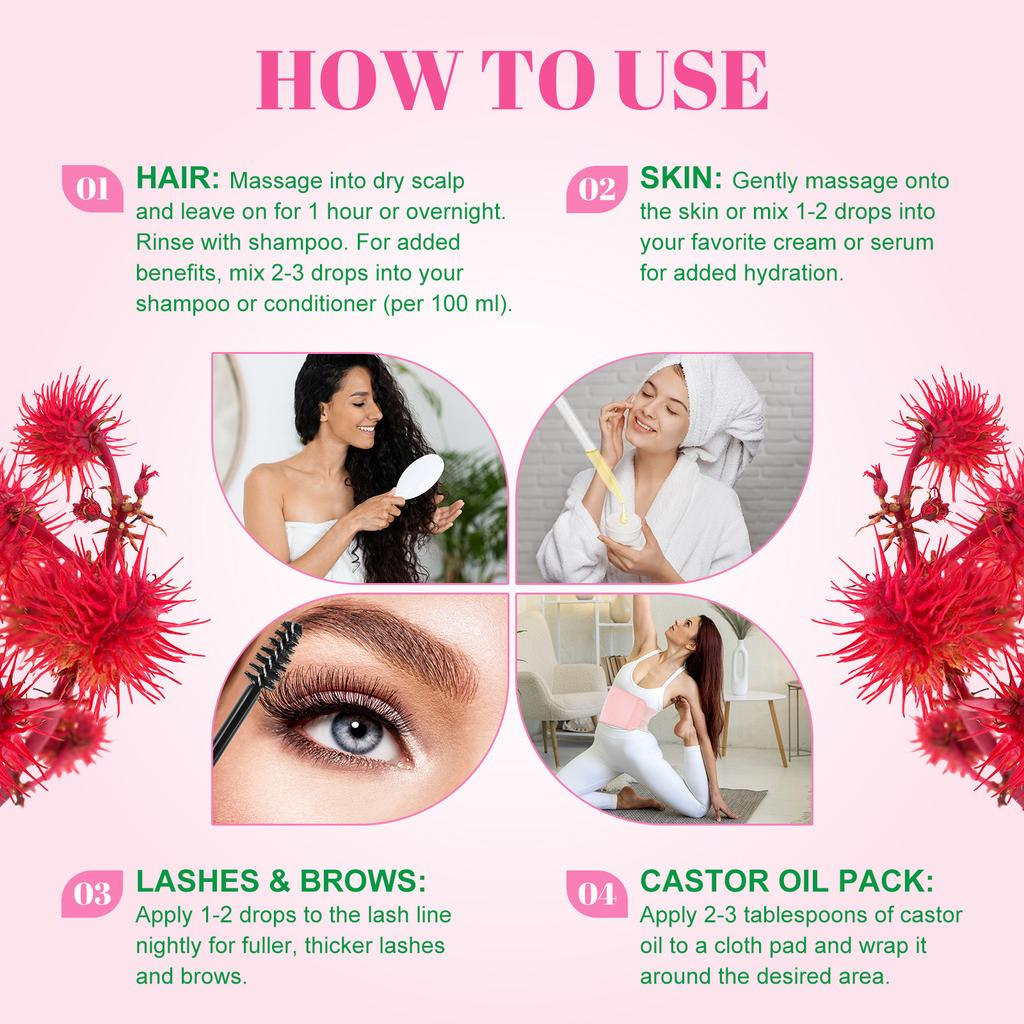 HOW TO USE

01 HAIR: Massage into dry scalp and leave on for 1 hour or overnight. Rinse with shampoo. For added benefits, mix 2-3 drops into your shampoo or conditioner (per 100 ml).

02 SKIN: Gently massage onto the skin or mix 1-2 drops into your favorite cream or serum for added hydration.

03 LASHES & BROWS: Apply 1-2 drops to the lash line nightly for fuller, thicker lashes and brows.

04 CASTOR OIL PACK: Apply 2-3 tablespoons of castor oil to a cloth pad and wrap it around the desired area.