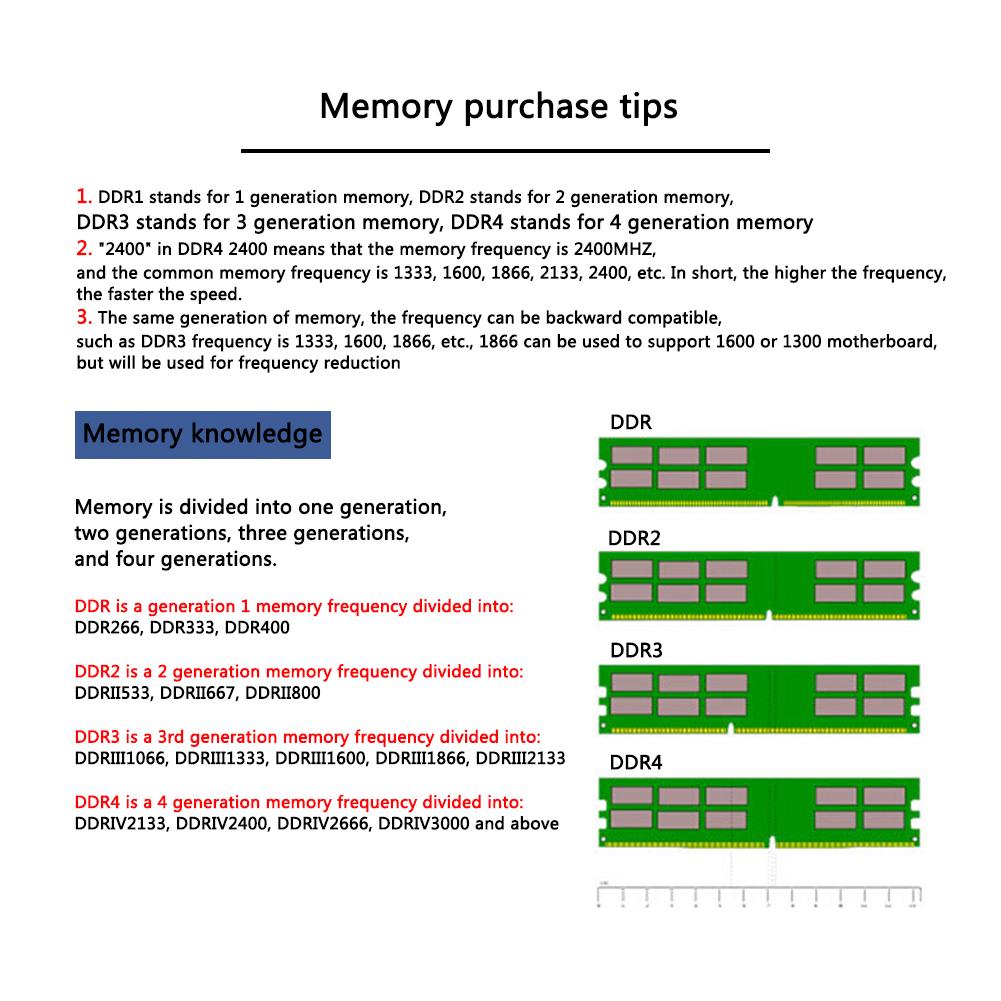 Memory purchase tips

1. DDR1 stands for 1 generation memory, DDR2 stands for 2 generation memory, DDR3 stands for 3 generation memory, DDR4 stands for 4 generation memory
2. "2400" in DDR4 2400 means that the memory frequency is 2400MHZ, and the common memory frequency is 1333, 1600, 1866, 2133, 2400, etc. In short, the higher the frequency, the faster the speed.
3. The same generation of memory, the frequency can be backward compatible, such as DDR3 frequency is 1333, 1600, 1866, etc., 1866 can be used to support 1600 or 1300 motherboard, but will be used for frequency reduction

Memory knowledge

Memory is divided into one generation, two generations, three generations, and four generations.

DDR is a generation 1 memory frequency divided into:
DDR266, DDR333, DDR400

DDR2 is a 2 generation memory frequency divided into:
DDRII533, DDRII667, DDRII800

DDR3 is a 3rd generation memory frequency divided into:
DDRIII1066, DDRIII1333, DDRIII1600, DDRIII1866, DDRIII2133

DDR4 is a 4 generation memory frequency divided into:
DDRIV2133, DDRIV2400, DDRIV2666, DDRIV3000 and above

DDR

DDR2

DDR3

DDR4