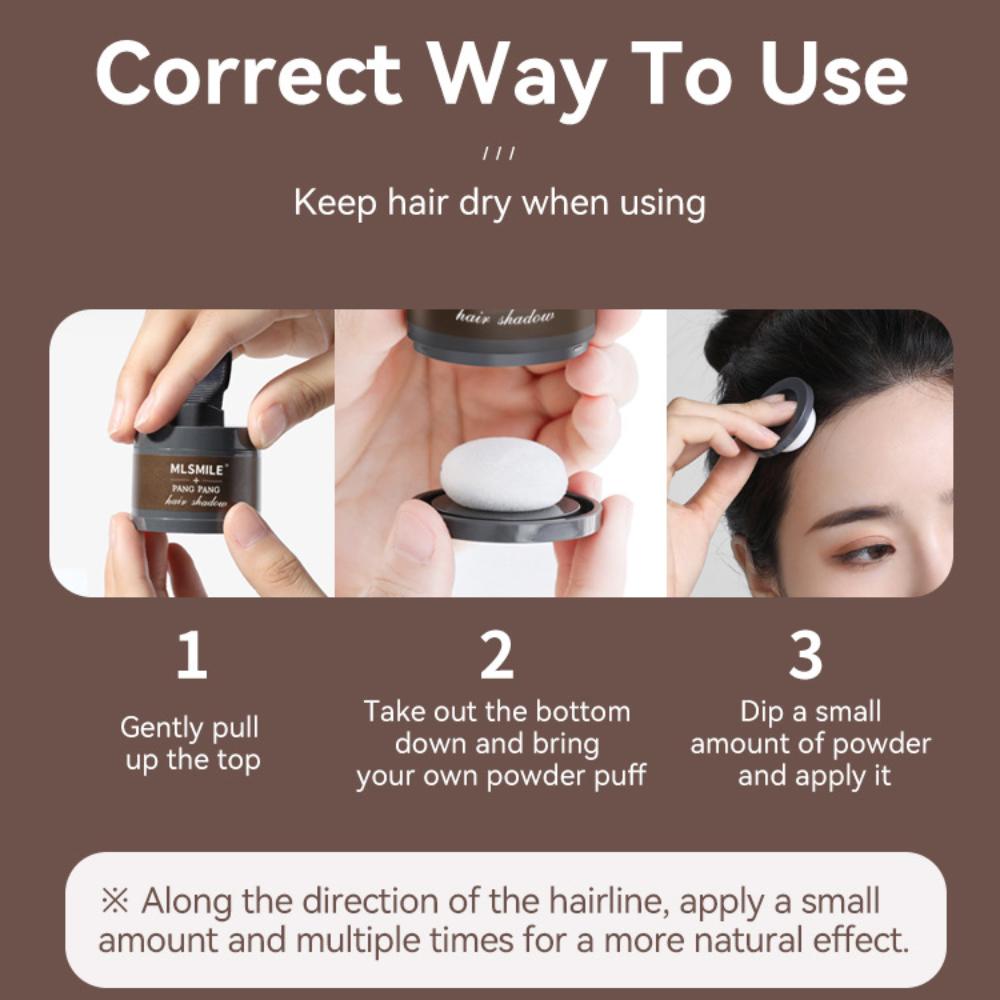 Correct Way To Use

///

Keep hair dry when using

MLSMILE
PANG PANG
hair shadow

hair shadow

1

Gently pull up the top

2

Take out the bottom down and bring your own powder puff

3

Dip a small amount of powder and apply it

※ Along the direction of the hairline, apply a small amount and multiple times for a more natural effect.