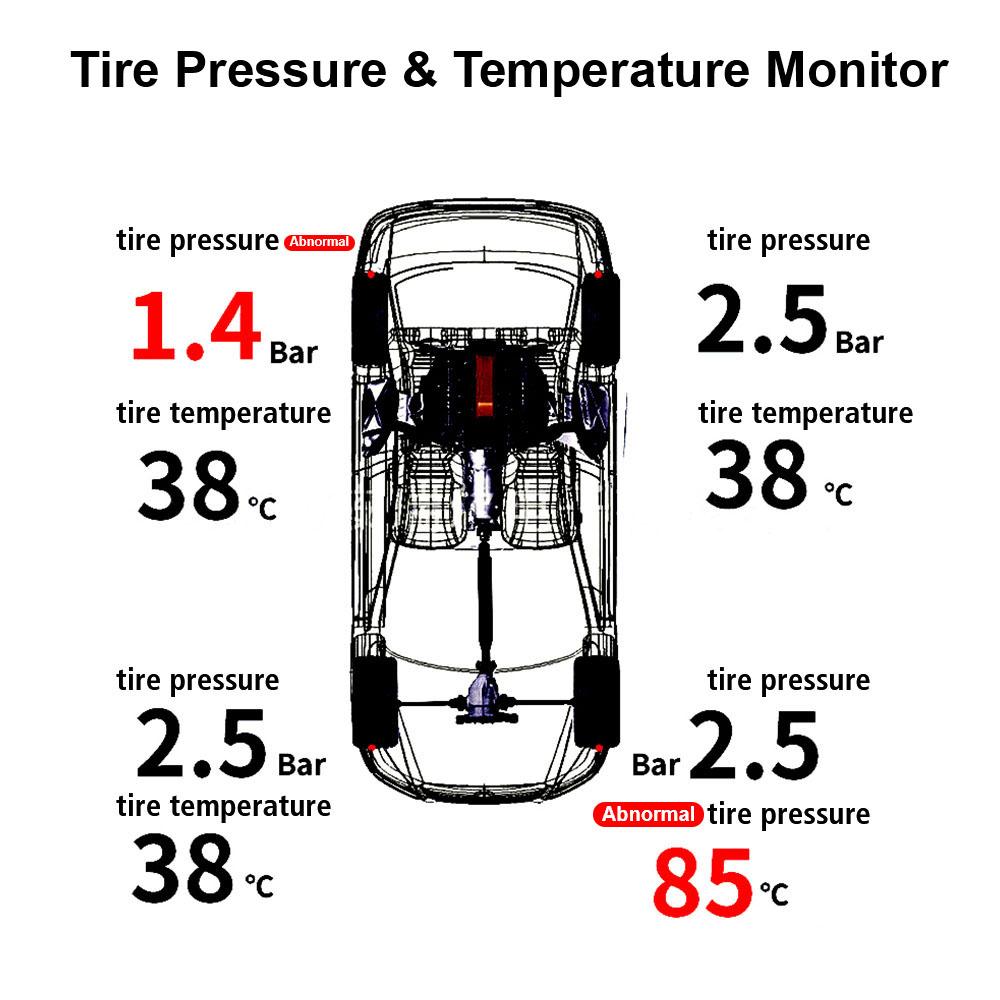 Tire Pressure & Temperature Monitor

tire pressure Abnormal
1.4 Bar
tire temperature
38 ℃

tire pressure
2.5 Bar
tire temperature
38 ℃

tire pressure
2.5 Bar
tire temperature
38 ℃

tire pressure
Bar 2.5
Abnormal tire pressure
85 ℃