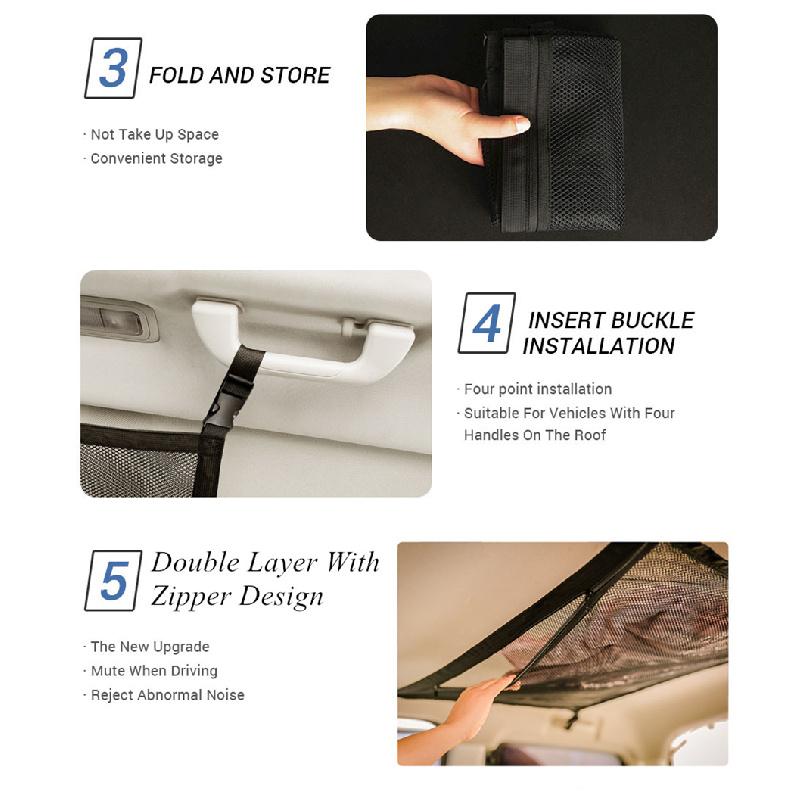 3 FOLD AND STORE

· Not Take Up Space
· Convenient Storage

4 INSERT BUCKLE INSTALLATION

· Four point installation
· Suitable For Vehicles With Four Handles On The Roof

5 Double Layer With Zipper Design

· The New Upgrade
· Mute When Driving
· Reject Abnormal Noise