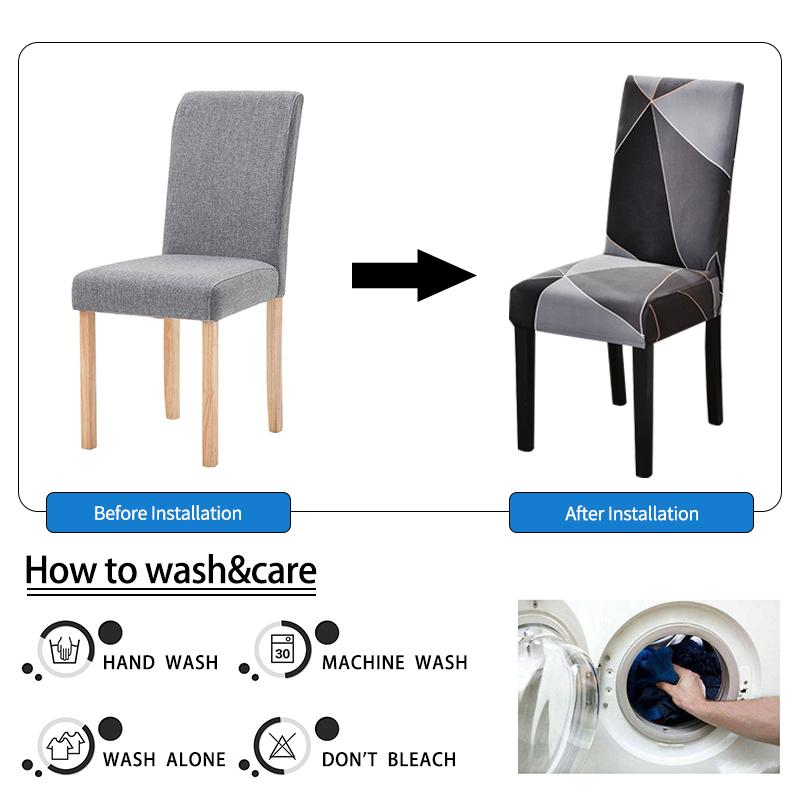 Before Installation

After Installation

How to wash&care

HAND WASH

30

MACHINE WASH

WASH ALONE

DON'T BLEACH