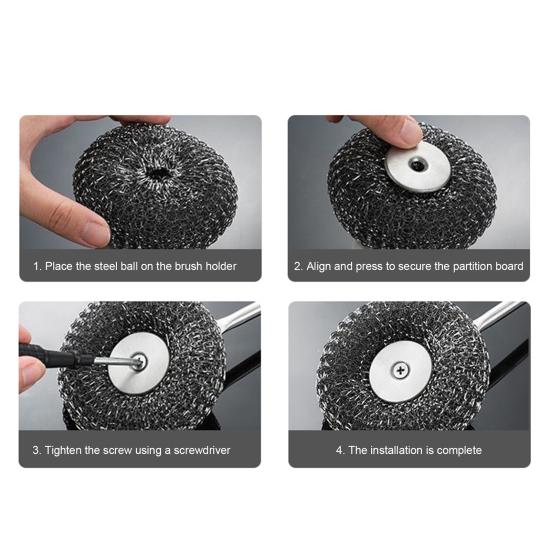 1. Place the steel ball on the brush holder

2. Align and press to secure the partition board

3. Tighten the screw using a screwdriver

4. The installation is complete