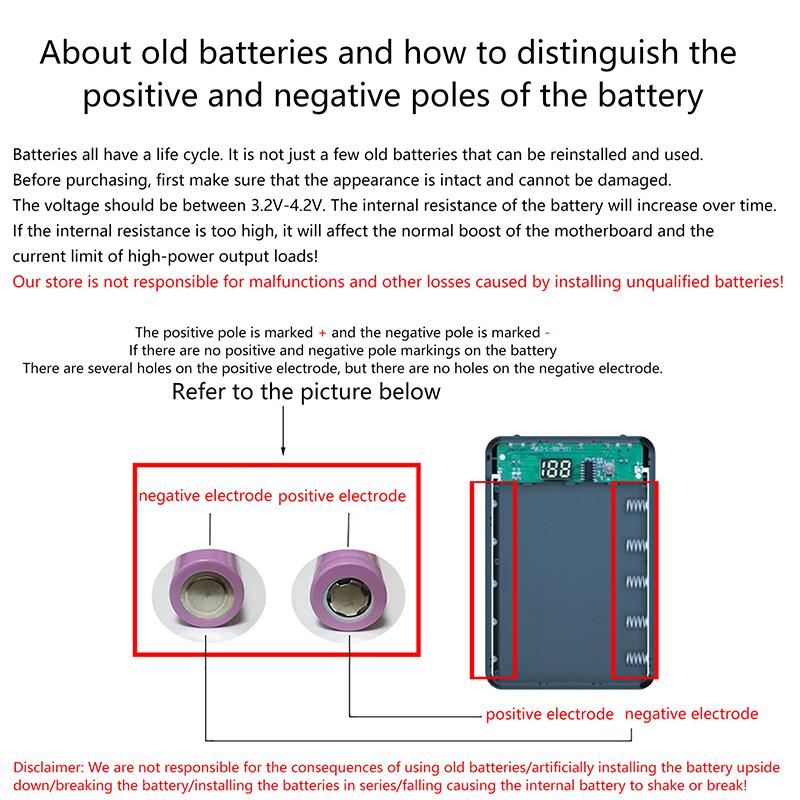 About old batteries and how to distinguish the positive and negative poles of the battery

Batteries all have a life cycle. It is not just a few old batteries that can be reinstalled and used. Before purchasing, first make sure that the appearance is intact and cannot be damaged. The voltage should be between 3.2V-4.2V. The internal resistance of the battery will increase over time. If the internal resistance is too high, it will affect the normal boost of the motherboard and the current limit of high-power output loads!
Our store is not responsible for malfunctions and other losses caused by installing unqualified batteries!

The positive pole is marked + and the negative pole is marked -
If there are no positive and negative pole markings on the battery
There are several holes on the positive electrode, but there are no holes on the negative electrode.
Refer to the picture below

negative electrode positive electrode

188

positive electrode negative electrode

Disclaimer: We are not responsible for the consequences of using old batteries/artificially installing the battery upside down/breaking the battery/installing the batteries in series/falling causing the internal battery to shake or break!