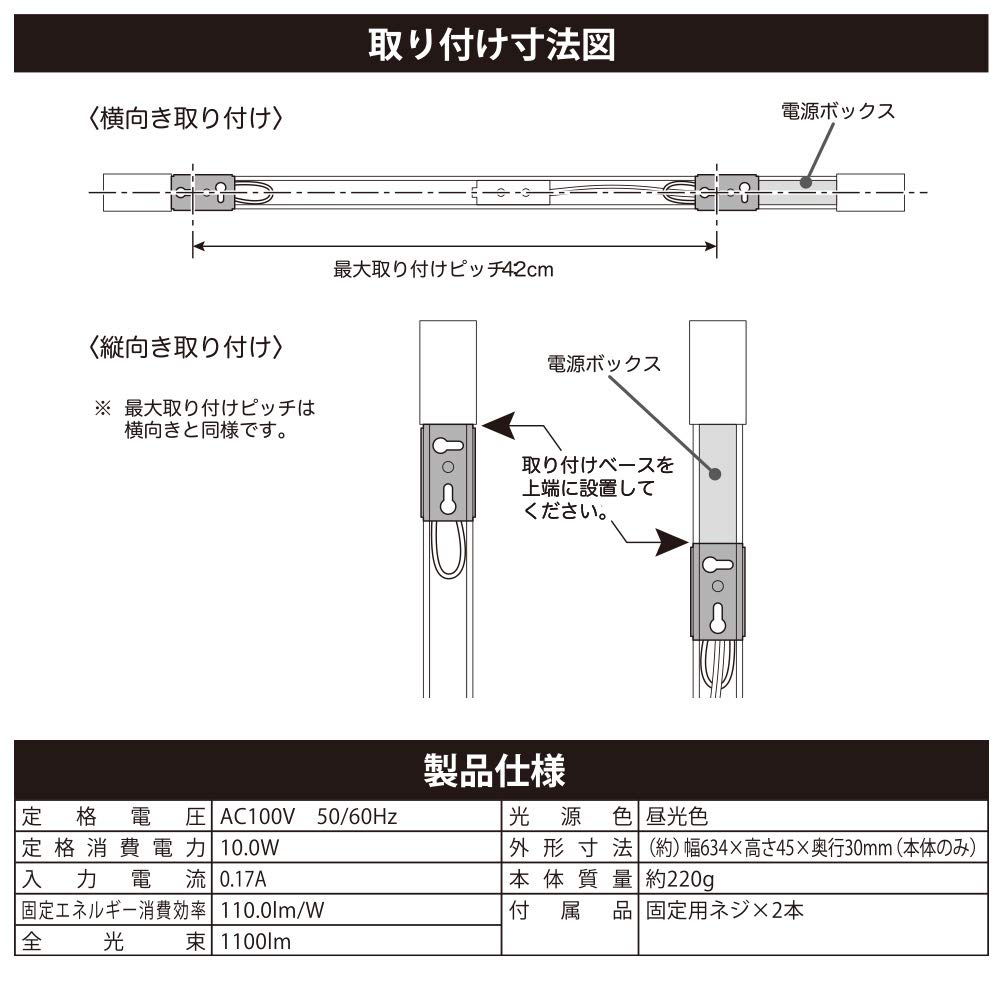 取り付け寸法図

〈横向き取り付け〉

電源ボックス

最大取り付けピッチ42cm

〈縦向き取り付け〉

※ 最大取り付けピッチは横向きと同様です。

電源ボックス

取り付けベースを上端に設置してください。

製品仕様

| 定格電圧 | AC100V 50/60Hz | 光源色 | 昼光色 |
|---|---|---|---|
| 定格消費電力 | 10.0W | 外形寸法 | (約)幅634×高さ45×奥行30mm(本体のみ) |
| 入力電流 | 0.17A | 本体質量 | 約220g |
| 固定エネルギー消費効率 | 110.0lm/W | 付属品 | 固定用ネジ×2本 |
| 全光束 | 1100lm | | |