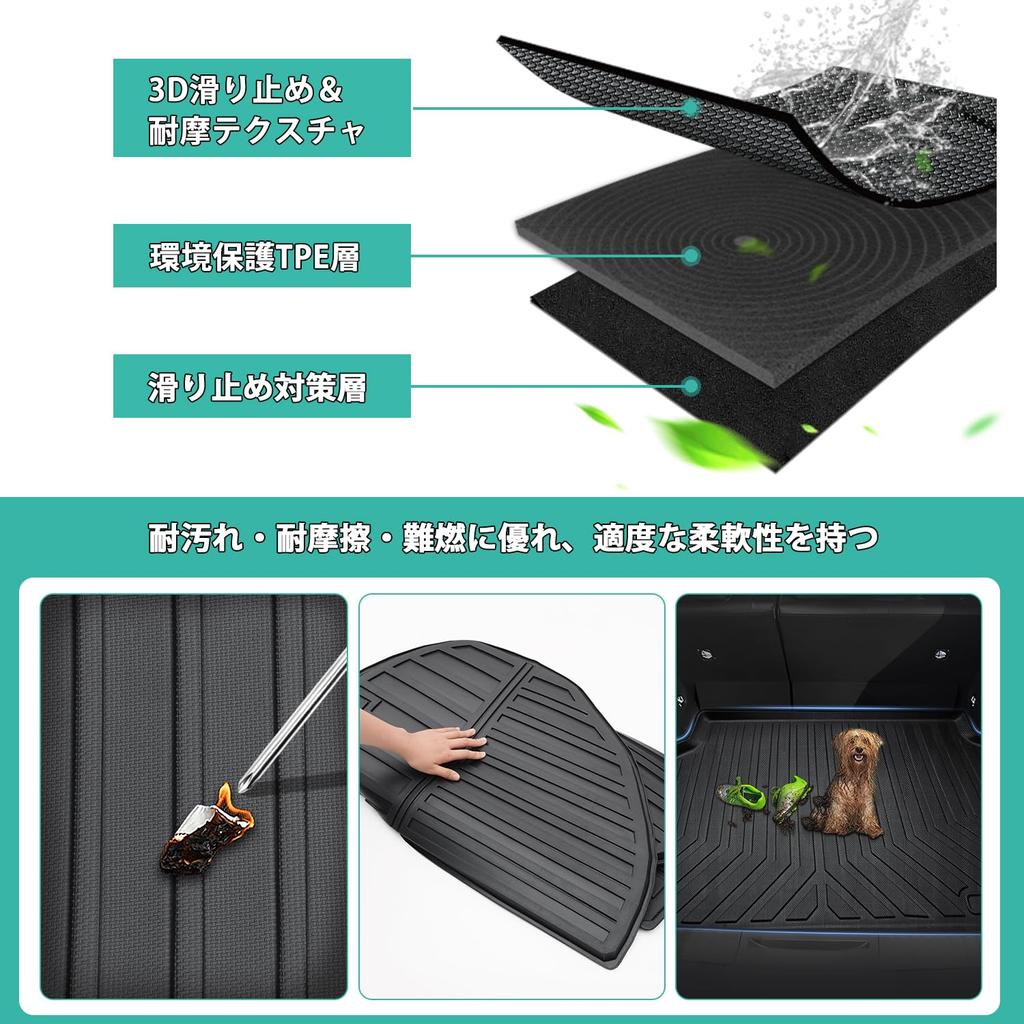 3D滑り止め＆
耐摩テクスチャ

環境保護TPE層

滑り止め対策層

耐汚れ・耐摩擦・難燃に優れ、適度な柔軟性を持つ