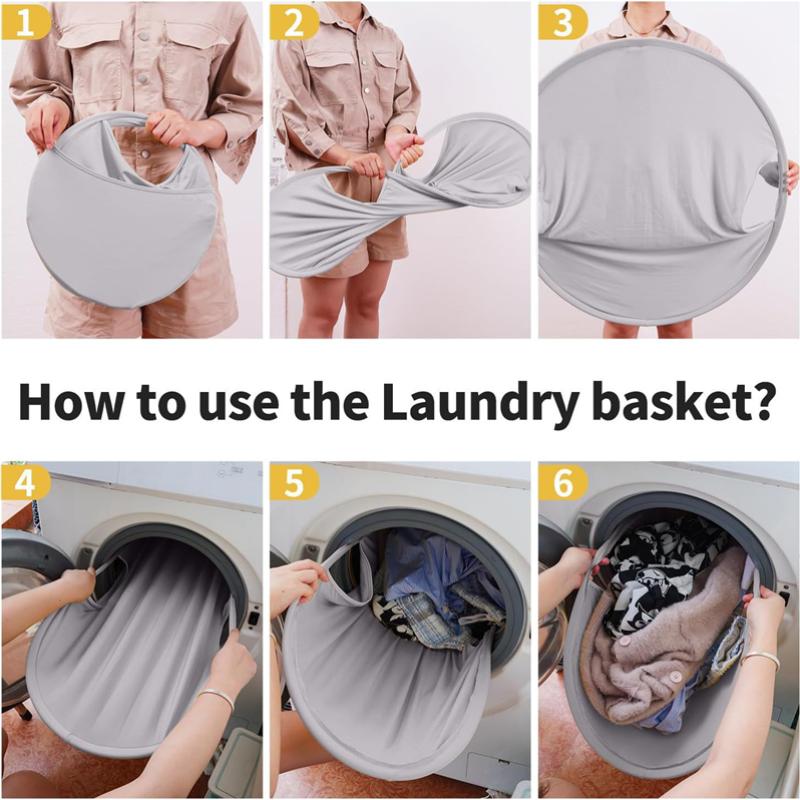 1

2

3

How to use the Laundry basket?

4

5

6