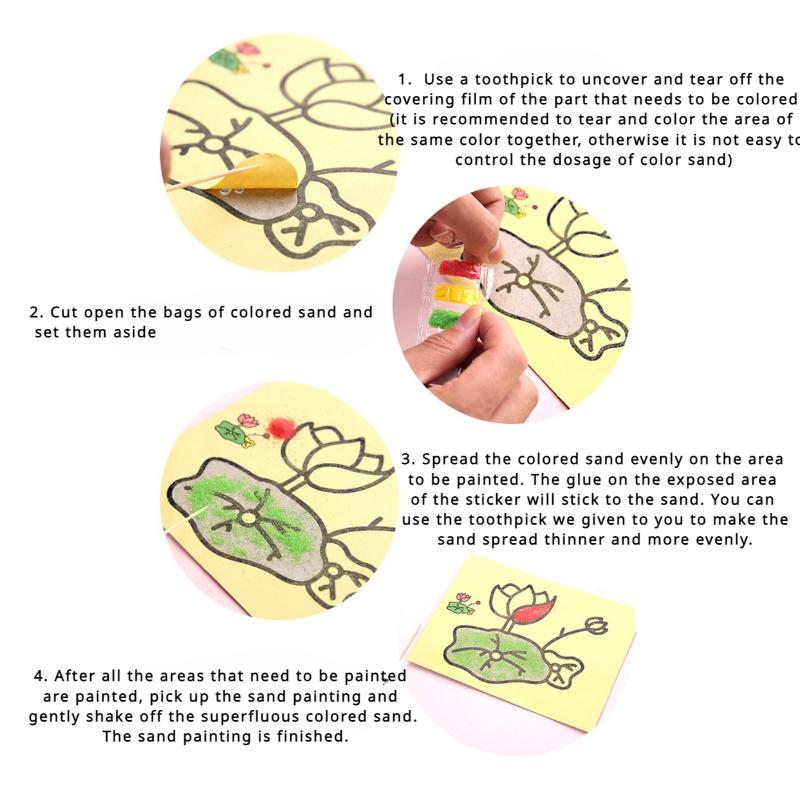 1. Use a toothpick to uncover and tear off the covering film of the part that needs to be colored (it is recommended to tear and color the area of the same color together, otherwise it is not easy to control the dosage of color sand)

2. Cut open the bags of colored sand and set them aside

3. Spread the colored sand evenly on the area to be painted. The glue on the exposed area of the sticker will stick to the sand. You can use the toothpick we given to you to make the sand spread thinner and more evenly.

4. After all the areas that need to be painted are painted, pick up the sand painting and gently shake off the superfluous colored sand. The sand painting is finished.