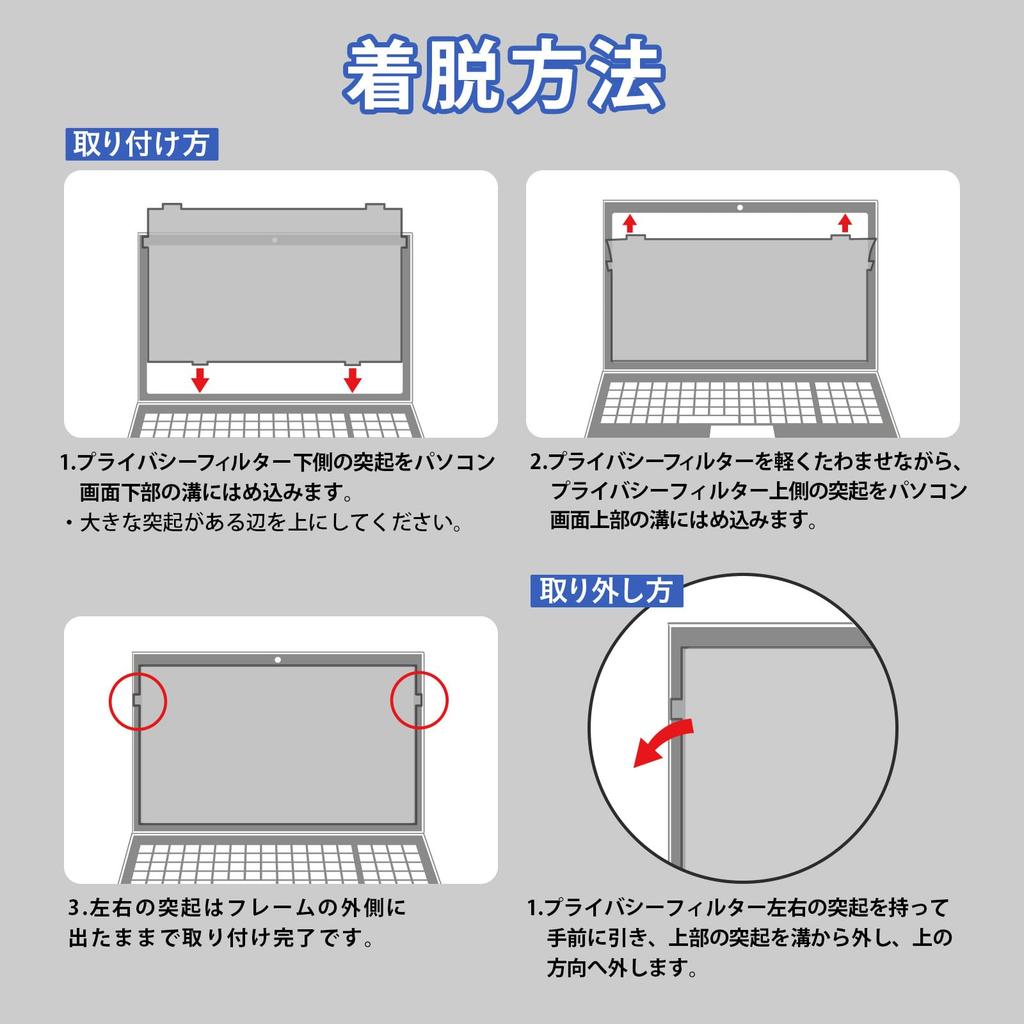 着脱方法

取り付け方

1.プライバシーフィルター下側の突起をパソコン画面下部の溝にはめ込みます。
・大きな突起がある辺を上にしてください。

2.プライバシーフィルターを軽くたわませながら、プライバシーフィルター上側の突起をパソコン画面上部の溝にはめ込みます。

3.左右の突起はフレームの外側に出たままで取り付け完了です。

取り外し方

1.プライバシーフィルター左右の突起を持って手前に引き、上部の突起を溝から外し、上の方向へ外します。